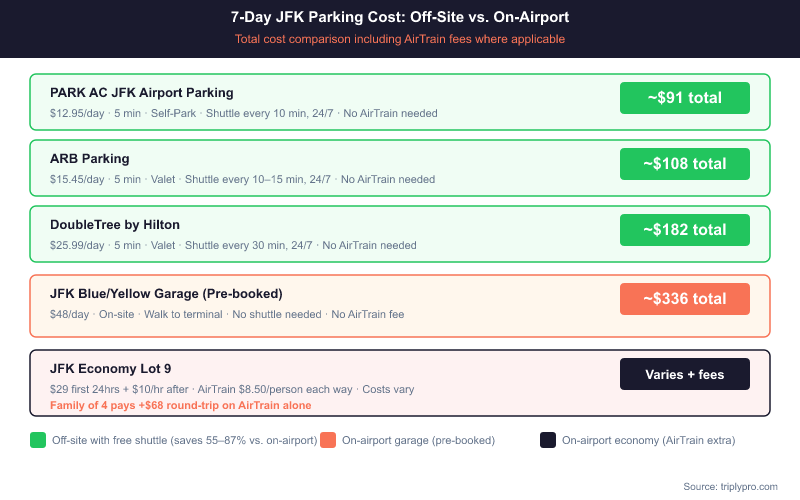 7-Day JFK Parking Cost: Off-Site vs. On-Airport

Total cost comparison including AirTrain fees where applicable

PARK AC JFK Airport Parking

$12.95/day · 5 min · Self-Park · Shuttle every 10 min, 24/7 · No AirTrain needed

~$91 total

ARB Parking

$15.45/day · 5 min · Valet · Shuttle every 10–15 min, 24/7 · No AirTrain needed

~$108 total

DoubleTree by Hilton

$25.99/day · 5 min · Valet · Shuttle every 30 min, 24/7 · No AirTrain needed

~$182 total

JFK Blue/Yellow Garage (Pre-booked)

$48/day · On-site · Walk to terminal · No shuttle needed · No AirTrain fee

~$336 total

JFK Economy Lot 9

$29 first 24hrs + $10/hr after · AirTrain $8.50/person each way · Costs vary

Family of 4 pays +$68 round-trip on AirTrain alone

Varies + fees

Off-site with free shuttle (saves 55–87% vs. on-airport)

On-airport garage (pre-booked)

On-airport economy (AirTrain extra)

Source: triplypro.com