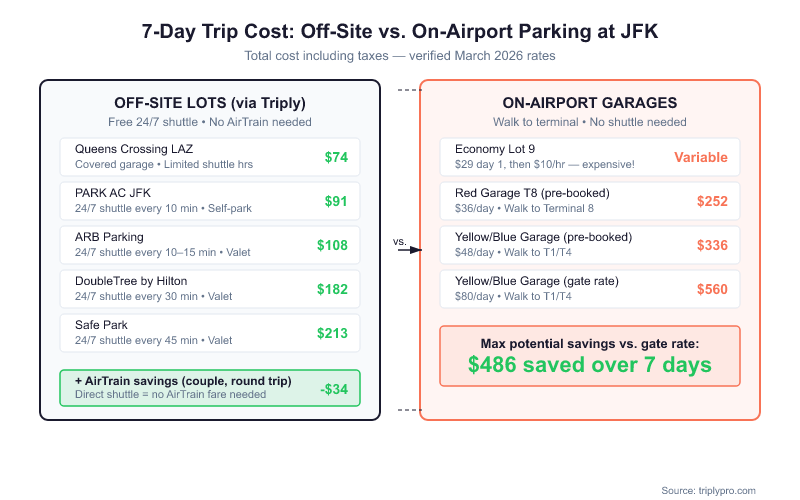 7-Day Trip Cost: Off-Site vs. On-Airport Parking at JFK

Total cost including taxes — verified March 2026 rates

OFF-SITE LOTS (via Triply)

Free 24/7 shuttle • No AirTrain needed

Queens Crossing LAZ
Covered garage • Limited shuttle hrs
$74

PARK AC JFK
24/7 shuttle every 10 min • Self-park
$91

ARB Parking
24/7 shuttle every 10–15 min • Valet
$108

DoubleTree by Hilton
24/7 shuttle every 30 min • Valet
$182

Safe Park
24/7 shuttle every 45 min • Valet
$213

+ AirTrain savings (couple, round trip)
Direct shuttle = no AirTrain fare needed
-$34

vs.

ON-AIRPORT GARAGES

Walk to terminal • No shuttle needed

Economy Lot 9
$29 day 1, then $10/hr — expensive!
Variable

Red Garage T8 (pre-booked)
$36/day • Walk to Terminal 8
$252

Yellow/Blue Garage (pre-booked)
$48/day • Walk to T1/T4
$336

Yellow/Blue Garage (gate rate)
$80/day • Walk to T1/T4
$560

Max potential savings vs. gate rate:
$486 saved over 7 days

Source: triplypro.com