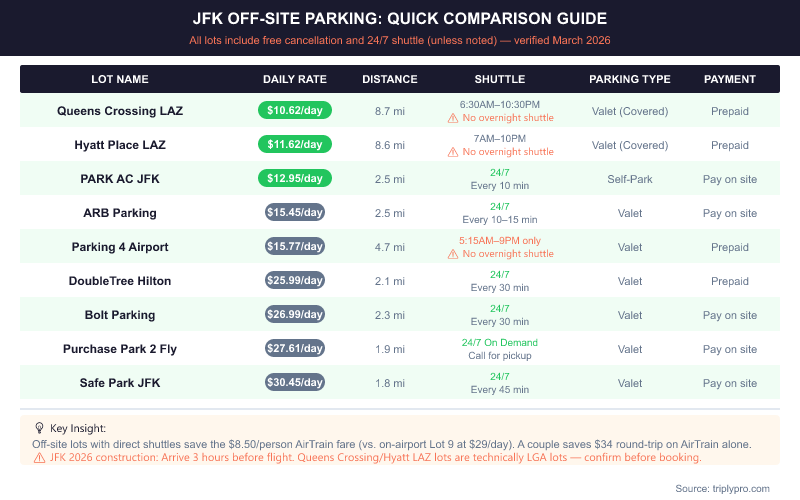 JFK OFF-SITE PARKING: QUICK COMPARISON GUIDE

All lots include free cancellation and 24/7 shuttle (unless noted) — verified March 2026

| LOT NAME | DAILY RATE | DISTANCE | SHUTTLE | PARKING TYPE | PAYMENT |
|---|---|---|---|---|---|
| Queens Crossing LAZ | $10.62/day | 8.7 mi | 6:30AM–10:30PM ⚠ No overnight shuttle | Valet (Covered) | Prepaid |
| Hyatt Place LAZ | $11.62/day | 8.6 mi | 7AM–10PM ⚠ No overnight shuttle | Valet (Covered) | Prepaid |
| PARK AC JFK | $12.95/day | 2.5 mi | 24/7 Every 10 min | Self-Park | Pay on site |
| ARB Parking | $15.45/day | 2.5 mi | 24/7 Every 10–15 min | Valet | Pay on site |
| Parking 4 Airport | $15.77/day | 4.7 mi | 5:15AM–9PM only ⚠ No overnight shuttle | Valet | Prepaid |
| DoubleTree Hilton | $25.99/day | 2.1 mi | 24/7 Every 30 min | Valet | Prepaid |
| Bolt Parking | $26.99/day | 2.3 mi | 24/7 Every 30 min | Valet | Pay on site |
| Purchase Park 2 Fly | $27.61/day | 1.9 mi | 24/7 On Demand Call for pickup | Valet | Pay on site |
| Safe Park JFK | $30.45/day | 1.8 mi | 24/7 Every 45 min | Valet | Pay on site |

Key Insight:
Off-site lots with direct shuttles save the $8.50/person AirTrain fare (vs. on-airport Lot 9 at $29/day). A couple saves $34 round-trip on AirTrain alone.
⚠ JFK 2026 construction: Arrive 3 hours before flight. Queens Crossing/Hyatt LAZ lots are technically LGA lots — confirm before booking.

Source: triplypro.com