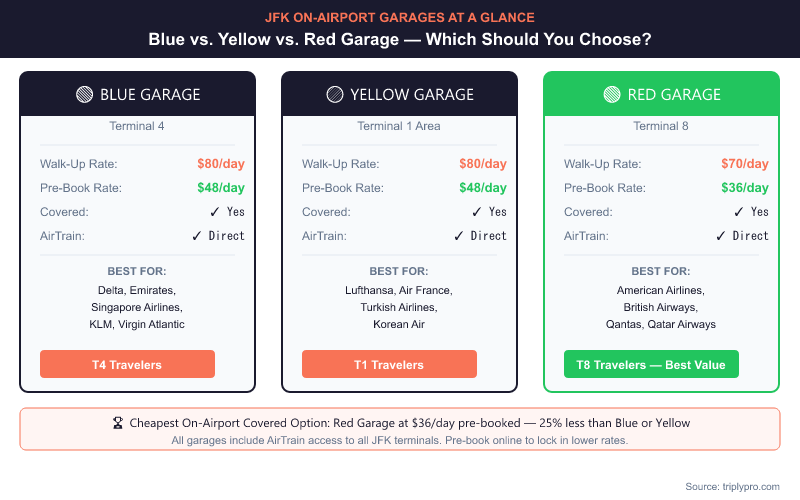 JFK ON-AIRPORT GARAGES AT A GLANCE
Blue vs. Yellow vs. Red Garage — Which Should You Choose?

BLUE GARAGE
Terminal 4
Walk-Up Rate: $80/day
Pre-Book Rate: $48/day
Covered: ✓ Yes
AirTrain: ✓ Direct
BEST FOR:
Delta, Emirates, Singapore Airlines, KLM, Virgin Atlantic
T4 Travelers

YELLOW GARAGE
Terminal 1 Area
Walk-Up Rate: $80/day
Pre-Book Rate: $48/day
Covered: ✓ Yes
AirTrain: ✓ Direct
BEST FOR:
Lufthansa, Air France, Turkish Airlines, Korean Air
T1 Travelers

RED GARAGE
Terminal 8
Walk-Up Rate: $70/day
Pre-Book Rate: $36/day
Covered: ✓ Yes
AirTrain: ✓ Direct
BEST FOR:
American Airlines, British Airways, Qantas, Qatar Airways
T8 Travelers — Best Value

Cheapest On-Airport Covered Option: Red Garage at $36/day pre-booked — 25% less than Blue or Yellow
All garages include AirTrain access to all JFK terminals. Pre-book online to lock in lower rates.

Source: triplypro.com