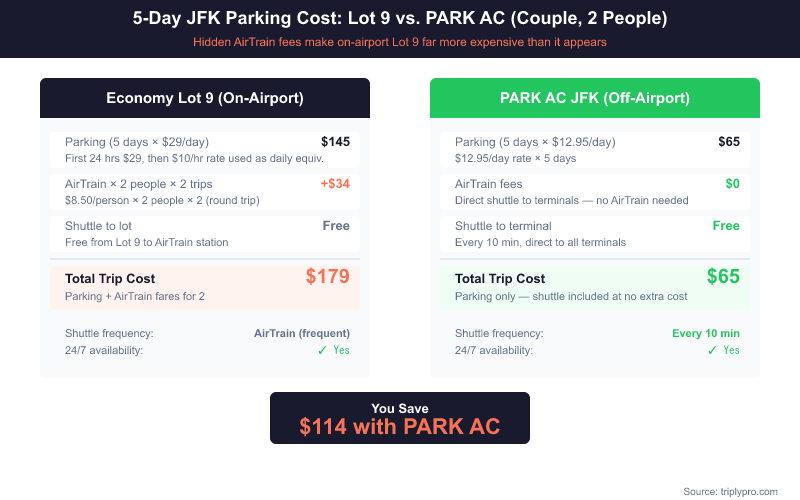 5-Day JFK Parking Cost: Lot 9 vs. PARK AC (Couple, 2 People)

Hidden AirTrain fees make on-airport Lot 9 far more expensive than it appears

Economy Lot 9 (On-Airport)

Parking (5 days × \$29/day) \$145
First 24 hrs \$29, then \$10/hr rate used as daily equiv.

AirTrain × 2 people × 2 trips +\$34
\$8.50/person × 2 people × 2 (round trip)

Shuttle to lot Free
Free from Lot 9 to AirTrain station

Total Trip Cost \$179
Parking + AirTrain fares for 2

Shuttle frequency: AirTrain (frequent)
24/7 availability: ✓ Yes

PARK AC JFK (Off-Airport)

Parking (5 days × \$12.95/day) \$65
\$12.95/day rate × 5 days

AirTrain fees \$0
Direct shuttle to terminals — no AirTrain needed

Shuttle to terminal Free
Every 10 min, direct to all terminals

Total Trip Cost \$65
Parking only — shuttle included at no extra cost

Shuttle frequency: Every 10 min
24/7 availability: ✓ Yes

You Save
\$114 with PARK AC

Source: triplypro.com