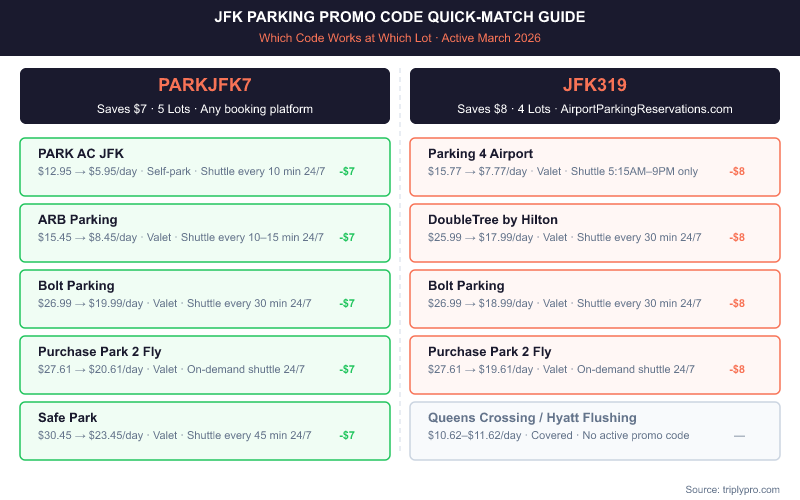 JFK PARKING PROMO CODE QUICK-MATCH GUIDE
Which Code Works at Which Lot · Active March 2026

PARKJFK7
Saves $7 · 5 Lots · Any booking platform

PARK AC JFK
$12.95 → $5.95/day · Self-park · Shuttle every 10 min 24/7 -$7

ARB Parking
$15.45 → $8.45/day · Valet · Shuttle every 10–15 min 24/7 -$7

Bolt Parking
$26.99 → $19.99/day · Valet · Shuttle every 30 min 24/7 -$7

Purchase Park 2 Fly
$27.61 → $20.61/day · Valet · On-demand shuttle 24/7 -$7

Safe Park
$30.45 → $23.45/day · Valet · Shuttle every 45 min 24/7 -$7

JFK319
Saves $8 · 4 Lots · AirportParkingReservations.com

Parking 4 Airport
$15.77 → $7.77/day · Valet · Shuttle 5:15AM–9PM only -$8

DoubleTree by Hilton
$25.99 → $17.99/day · Valet · Shuttle every 30 min 24/7 -$8

Bolt Parking
$26.99 → $18.99/day · Valet · Shuttle every 30 min 24/7 -$8

Purchase Park 2 Fly
$27.61 → $19.61/day · Valet · On-demand shuttle 24/7 -$8

Queens Crossing / Hyatt Flushing
$10.62–$11.62/day · Covered · No active promo code —

Source: triplypro.com