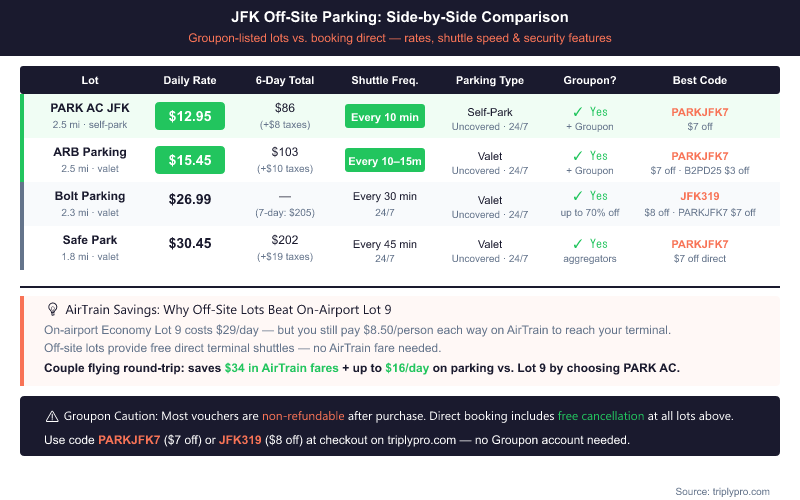 JFK Off-Site Parking: Side-by-Side Comparison

Groupon-listed lots vs. booking direct — rates, shuttle speed & security features

| Lot | Daily Rate | 6-Day Total | Shuttle Freq. | Parking Type | Groupon? | Best Code |
|---|---|---|---|---|---|---|
| PARK AC JFK 2.5 mi · self-park | $12.95 | $86 (+$8 taxes) | Every 10 min | Self-Park Uncovered · 24/7 | ✓ Yes + Groupon | PARKJFK7 $7 off |
| ARB Parking 2.5 mi · valet | $15.45 | $103 (+$10 taxes) | Every 10–15m | Valet Uncovered · 24/7 | ✓ Yes + Groupon | PARKJFK7 $7 off · B2PD25 $3 off |
| Bolt Parking 2.3 mi · valet | $26.99 | — (7-day: $205) | Every 30 min 24/7 | Valet Uncovered · 24/7 | ✓ Yes up to 70% off | JFK319 $8 off · PARKJFK7 $7 off |
| Safe Park 1.8 mi · valet | $30.45 | $202 (+$19 taxes) | Every 45 min 24/7 | Valet Uncovered · 24/7 | ✓ Yes aggregators | PARKJFK7 $7 off direct |

AirTrain Savings: Why Off-Site Lots Beat On-Airport Lot 9

On-airport Economy Lot 9 costs $29/day — but you still pay $8.50/person each way on AirTrain to reach your terminal.

Off-site lots provide free direct terminal shuttles — no AirTrain fare needed.

Couple flying round-trip: saves $34 in AirTrain fares + up to $16/day on parking vs. Lot 9 by choosing PARK AC.

⚠ Groupon Caution: Most vouchers are non-refundable after purchase. Direct booking includes free cancellation at all lots above.

Use code PARKJFK7 ($7 off) or JFK319 ($8 off) at checkout on triplypro.com — no Groupon account needed.

Source: triplypro.com