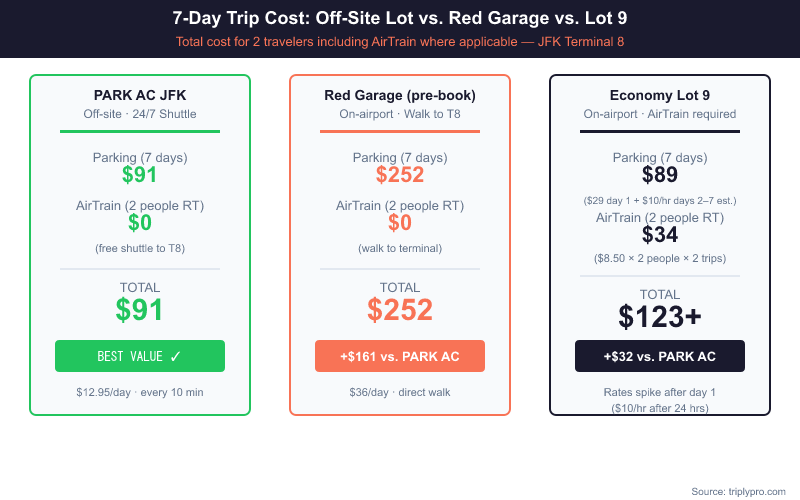 7-Day Trip Cost: Off-Site Lot vs. Red Garage vs. Lot 9

Total cost for 2 travelers including AirTrain where applicable — JFK Terminal 8

PARK AC JFK
Off-site · 24/7 Shuttle

Parking (7 days)
$91

AirTrain (2 people RT)
$0
(free shuttle to T8)

TOTAL
$91

BEST VALUE ✓

$12.95/day · every 10 min

Red Garage (pre-book)
On-airport · Walk to T8

Parking (7 days)
$252

AirTrain (2 people RT)
$0
(walk to terminal)

TOTAL
$252

+$161 vs. PARK AC

$36/day · direct walk

Economy Lot 9
On-airport · AirTrain required

Parking (7 days)
$89
($29 day 1 + $10/hr days 2–7 est.)

AirTrain (2 people RT)
$34
($8.50 × 2 people × 2 trips)

TOTAL
$123+

+$32 vs. PARK AC

Rates spike after day 1
($10/hr after 24 hrs)

Source: triplypro.com