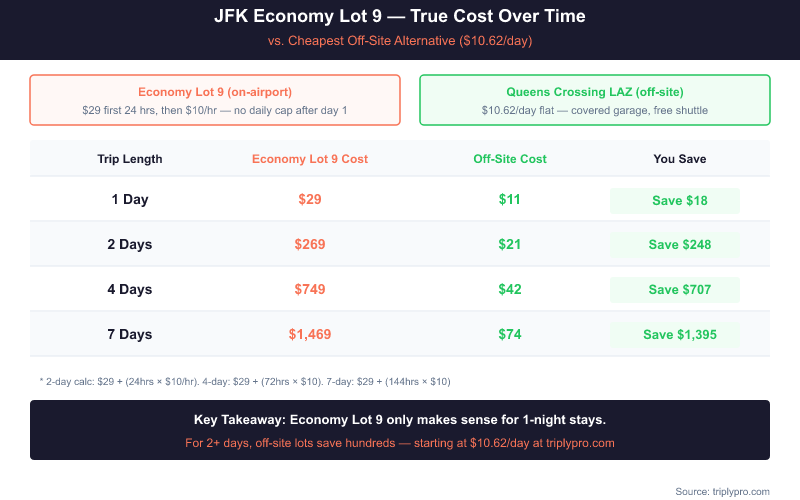 JFK Economy Lot 9 — True Cost Over Time

vs. Cheapest Off-Site Alternative ($10.62/day)

Economy Lot 9 (on-airport)
$29 first 24 hrs, then $10/hr — no daily cap after day 1

Queens Crossing LAZ (off-site)
$10.62/day flat — covered garage, free shuttle

| Trip Length | Economy Lot 9 Cost | Off-Site Cost | You Save |
|---|---|---|---|
| 1 Day | $29 | $11 | Save $18 |
| 2 Days | $269 | $21 | Save $248 |
| 4 Days | $749 | $42 | Save $707 |
| 7 Days | $1,469 | $74 | Save $1,395 |

* 2-day calc: $29 + (24hrs × $10/hr). 4-day: $29 + (72hrs × $10). 7-day: $29 + (144hrs × $10)

Key Takeaway: Economy Lot 9 only makes sense for 1-night stays.

For 2+ days, off-site lots save hundreds — starting at $10.62/day at triplypro.com

Source: triplypro.com