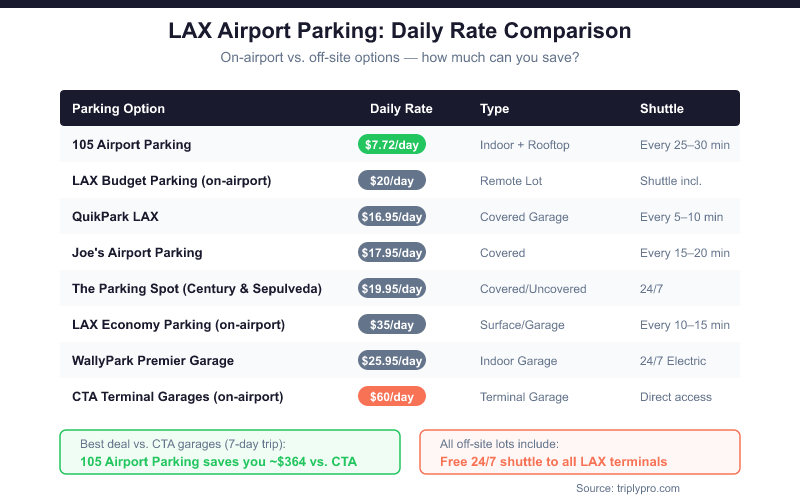 LAX Airport Parking: Daily Rate Comparison

On-airport vs. off-site options — how much can you save?

| Parking Option | Daily Rate | Type | Shuttle |
|---|---|---|---|
| 105 Airport Parking | \$7.72/day | Indoor + Rooftop | Every 25–30 min |
| LAX Budget Parking (on-airport) | \$20/day | Remote Lot | Shuttle incl. |
| QuikPark LAX | \$16.95/day | Covered Garage | Every 5–10 min |
| Joe's Airport Parking | \$17.95/day | Covered | Every 15–20 min |
| The Parking Spot (Century & Sepulveda) | \$19.95/day | Covered/Uncovered | 24/7 |
| LAX Economy Parking (on-airport) | \$35/day | Surface/Garage | Every 10–15 min |
| WallyPark Premier Garage | \$25.95/day | Indoor Garage | 24/7 Electric |
| CTA Terminal Garages (on-airport) | \$60/day | Terminal Garage | Direct access |

Best deal vs. CTA garages (7-day trip):
105 Airport Parking saves you ~\$364 vs. CTA

All off-site lots include:
Free 24/7 shuttle to all LAX terminals

Source: triplypro.com