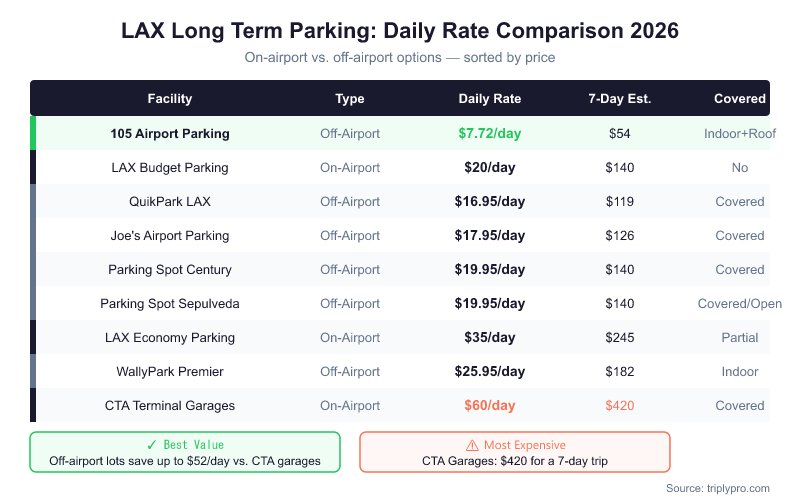 LAX Long Term Parking: Daily Rate Comparison 2026

On-airport vs. off-airport options — sorted by price

| Facility | Type | Daily Rate | 7-Day Est. | Covered |
|---|---|---|---|---|
| 105 Airport Parking | Off-Airport | $7.72/day | $54 | Indoor+Roof |
| LAX Budget Parking | On-Airport | $20/day | $140 | No |
| QuikPark LAX | Off-Airport | $16.95/day | $119 | Covered |
| Joe's Airport Parking | Off-Airport | $17.95/day | $126 | Covered |
| Parking Spot Century | Off-Airport | $19.95/day | $140 | Covered |
| Parking Spot Sepulveda | Off-Airport | $19.95/day | $140 | Covered/Open |
| LAX Economy Parking | On-Airport | $35/day | $245 | Partial |
| WallyPark Premier | Off-Airport | $25.95/day | $182 | Indoor |
| CTA Terminal Garages | On-Airport | $60/day | $420 | Covered |

✓ Best Value
Off-airport lots save up to $52/day vs. CTA garages

⚠ Most Expensive
CTA Garages: $420 for a 7-day trip

Source: triplypro.com