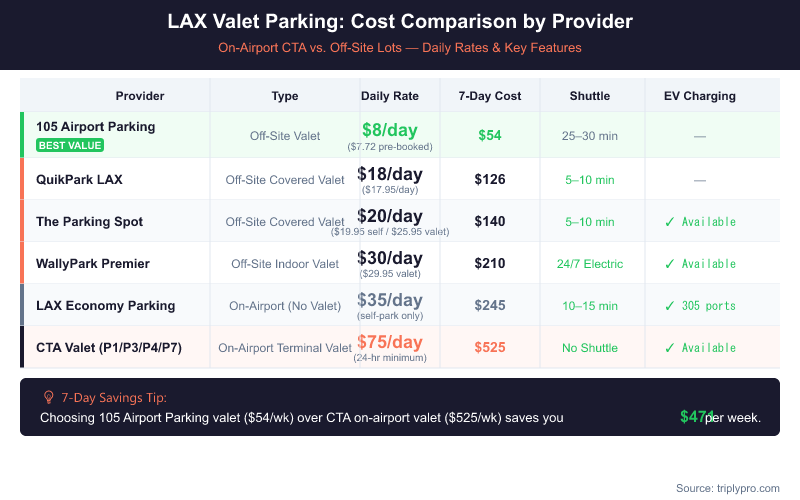 LAX Valet Parking: Cost Comparison by Provider

On-Airport CTA vs. Off-Site Lots — Daily Rates & Key Features

| Provider | Type | Daily Rate | 7-Day Cost | Shuttle | EV Charging |
|---|---|---|---|---|---|
| 105 Airport Parking BEST VALUE | Off-Site Valet | $8/day ($7.72 pre-booked) | $54 | 25–30 min | — |
| QuikPark LAX | Off-Site Covered Valet | $18/day ($17.95/day) | $126 | 5–10 min | — |
| The Parking Spot | Off-Site Covered Valet | $20/day ($19.95 self / $25.95 valet) | $140 | 5–10 min | ✓ Available |
| WallyPark Premier | Off-Site Indoor Valet | $30/day ($29.95 valet) | $210 | 24/7 Electric | ✓ Available |
| LAX Economy Parking | On-Airport (No Valet) | $35/day (self-park only) | $245 | 10–15 min | ✓ 305 ports |
| CTA Valet (P1/P3/P4/P7) | On-Airport Terminal Valet | $75/day (24-hr minimum) | $525 | No Shuttle | ✓ Available |

7-Day Savings Tip:
Choosing 105 Airport Parking valet ($54/wk) over CTA on-airport valet ($525/wk) saves you $471 per week.

Source: triplypro.com