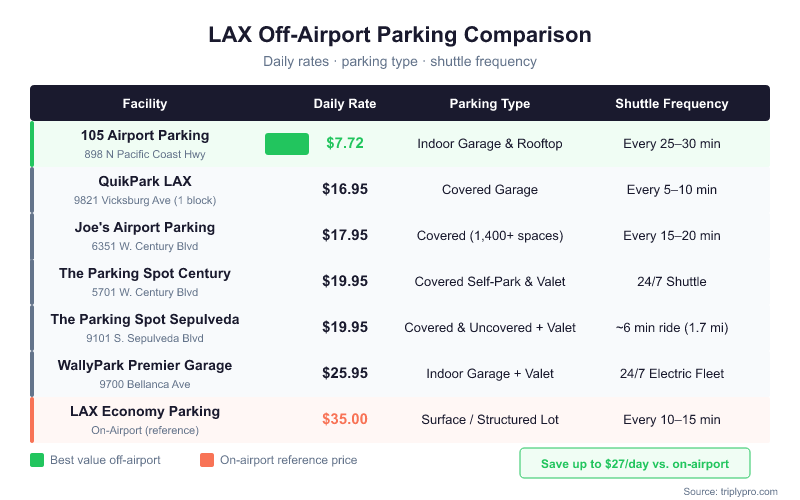 LAX Off-Airport Parking Comparison

Daily rates · parking type · shuttle frequency

| Facility | Daily Rate | Parking Type | Shuttle Frequency |
|---|---|---|---|
| 105 Airport Parking 898 N Pacific Coast Hwy | $7.72 | Indoor Garage & Rooftop | Every 25–30 min |
| QuikPark LAX 9821 Vicksburg Ave (1 block) | $16.95 | Covered Garage | Every 5–10 min |
| Joe's Airport Parking 6351 W. Century Blvd | $17.95 | Covered (1,400+ spaces) | Every 15–20 min |
| The Parking Spot Century 5701 W. Century Blvd | $19.95 | Covered Self-Park & Valet | 24/7 Shuttle |
| The Parking Spot Sepulveda 9101 S. Sepulveda Blvd | $19.95 | Covered & Uncovered + Valet | ~6 min ride (1.7 mi) |
| WallyPark Premier Garage 9700 Bellanca Ave | $25.95 | Indoor Garage + Valet | 24/7 Electric Fleet |
| LAX Economy Parking On-Airport (reference) | $35.00 | Surface / Structured Lot | Every 10–15 min |

Best value off-airport

On-airport reference price

Save up to $27/day vs. on-airport

Source: triplypro.com