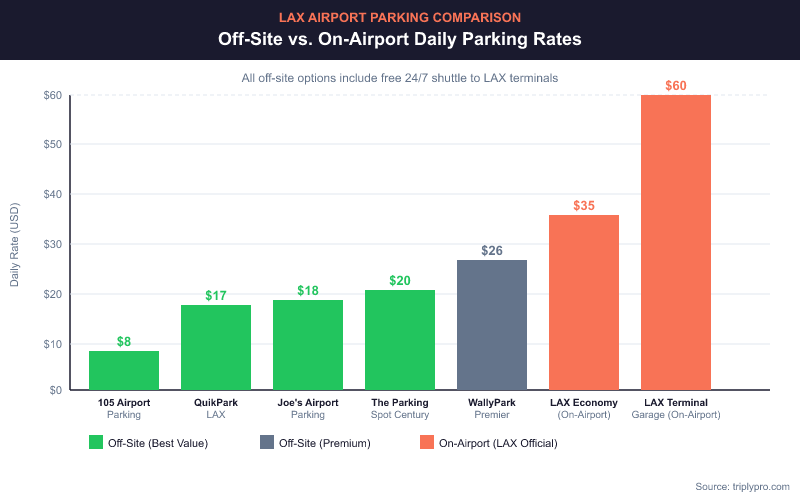 LAX AIRPORT PARKING COMPARISON

Off-Site vs. On-Airport Daily Parking Rates

All off-site options include free 24/7 shuttle to LAX terminals

Daily Rate (USD)

$60
$50
$40
$30
$20
$10
$0

$8
$17
$18
$20
$26
$35
$60

105 Airport Parking
QuikPark LAX
Joe's Airport Parking
The Parking Spot Century
WallyPark Premier
LAX Economy (On-Airport)
LAX Terminal Garage (On-Airport)

Off-Site (Best Value)
Off-Site (Premium)
On-Airport (LAX Official)

Source: triplypro.com