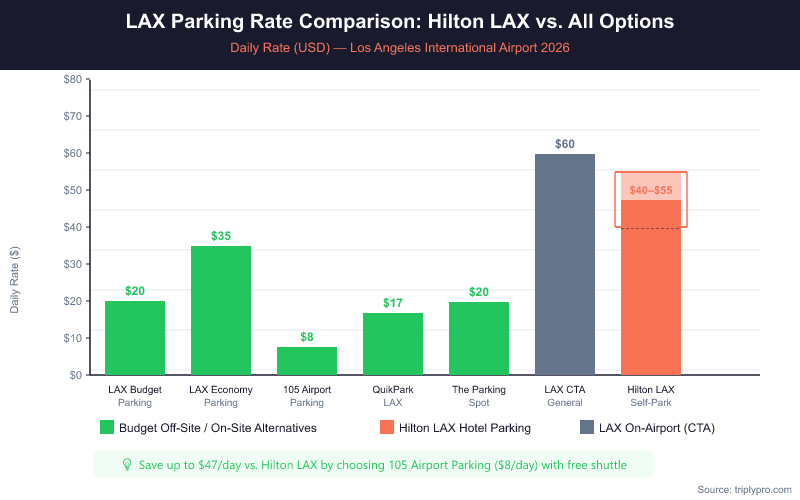 LAX Parking Rate Comparison: Hilton LAX vs. All Options

Daily Rate (USD) — Los Angeles International Airport 2026

Daily Rate ($)

$80
$70
$60
$50
$40
$30
$20
$10
$0

$20
$35
$8
$17
$20
$60
$40–$55

LAX Budget Parking
LAX Economy Parking
105 Airport Parking
QuikPark LAX
The Parking Spot
LAX CTA General
Hilton LAX Self-Park

Budget Off-Site / On-Site Alternatives
Hilton LAX Hotel Parking
LAX On-Airport (CTA)

Save up to $47/day vs. Hilton LAX by choosing 105 Airport Parking ($8/day) with free shuttle

Source: triplypro.com