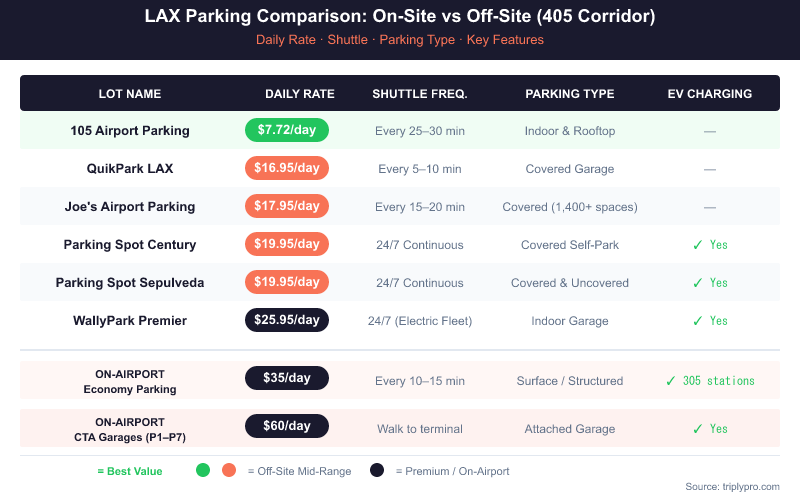 LAX Parking Comparison: On-Site vs Off-Site (405 Corridor)

Daily Rate · Shuttle · Parking Type · Key Features

| LOT NAME | DAILY RATE | SHUTTLE FREQ. | PARKING TYPE | EV CHARGING |
|---|---|---|---|---|
| 105 Airport Parking | $7.72/day | Every 25–30 min | Indoor & Rooftop | — |
| QuikPark LAX | $16.95/day | Every 5–10 min | Covered Garage | — |
| Joe's Airport Parking | $17.95/day | Every 15–20 min | Covered (1,400+ spaces) | — |
| Parking Spot Century | $19.95/day | 24/7 Continuous | Covered Self-Park | ✓ Yes |
| Parking Spot Sepulveda | $19.95/day | 24/7 Continuous | Covered & Uncovered | ✓ Yes |
| WallyPark Premier | $25.95/day | 24/7 (Electric Fleet) | Indoor Garage | ✓ Yes |
| ON-AIRPORT Economy Parking | $35/day | Every 10–15 min | Surface / Structured | ✓ 305 stations |
| ON-AIRPORT CTA Garages (P1–P7) | $60/day | Walk to terminal | Attached Garage | ✓ Yes |

= Best Value = Off-Site Mid-Range = Premium / On-Airport

Source: triplypro.com