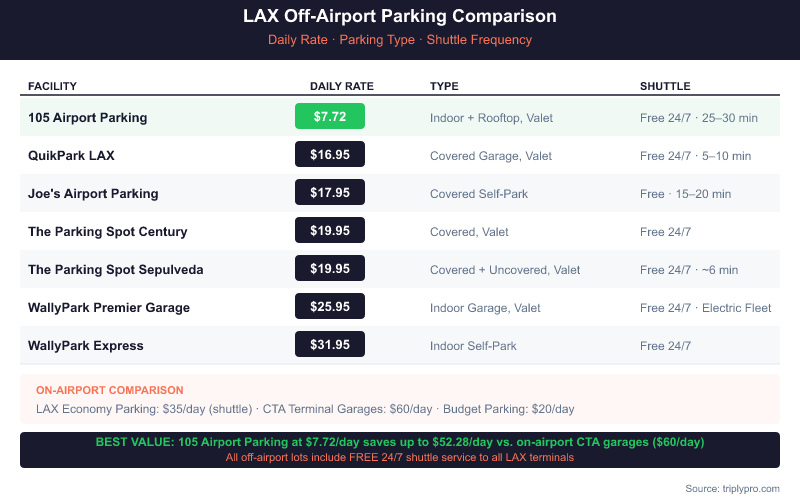 LAX Off-Airport Parking Comparison
Daily Rate · Parking Type · Shuttle Frequency

| FACILITY | DAILY RATE | TYPE | SHUTTLE |
|---|---|---|---|
| 105 Airport Parking | \$7.72 | Indoor + Rooftop, Valet | Free 24/7 · 25–30 min |
| QuikPark LAX | \$16.95 | Covered Garage, Valet | Free 24/7 · 5–10 min |
| Joe's Airport Parking | \$17.95 | Covered Self-Park | Free · 15–20 min |
| The Parking Spot Century | \$19.95 | Covered, Valet | Free 24/7 |
| The Parking Spot Sepulveda | \$19.95 | Covered + Uncovered, Valet | Free 24/7 · ~6 min |
| WallyPark Premier Garage | \$25.95 | Indoor Garage, Valet | Free 24/7 · Electric Fleet |
| WallyPark Express | \$31.95 | Indoor Self-Park | Free 24/7 |

ON-AIRPORT COMPARISON
LAX Economy Parking: \$35/day (shuttle) · CTA Terminal Garages: \$60/day · Budget Parking: \$20/day

BEST VALUE: 105 Airport Parking at \$7.72/day saves up to \$52.28/day vs. on-airport CTA garages (\$60/day)
All off-airport lots include FREE 24/7 shuttle service to all LAX terminals

Source: triplypro.com