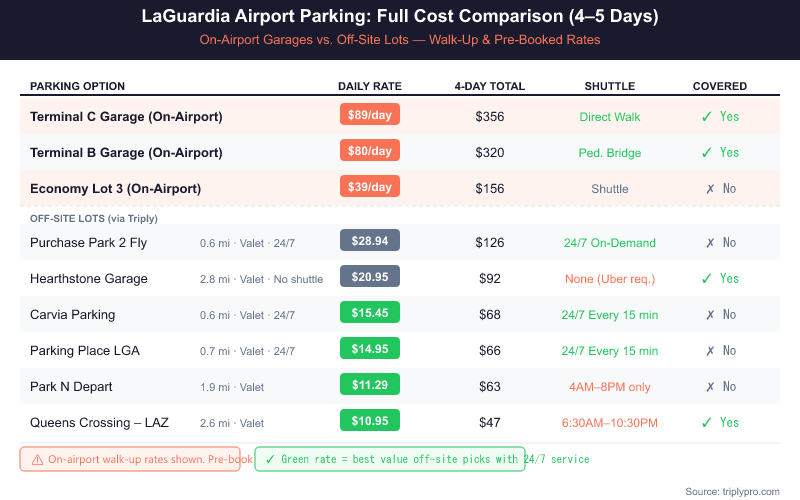 LaGuardia Airport Parking: Full Cost Comparison (4–5 Days)

On-Airport Garages vs. Off-Site Lots — Walk-Up & Pre-Booked Rates

| PARKING OPTION | | DAILY RATE | 4-DAY TOTAL | SHUTTLE | COVERED |
|---|---|---|---|---|---|
| Terminal C Garage (On-Airport) | | $89/day | $356 | Direct Walk | ✓ Yes |
| Terminal B Garage (On-Airport) | | $80/day | $320 | Ped. Bridge | ✓ Yes |
| Economy Lot 3 (On-Airport) | | $39/day | $156 | Shuttle | ✗ No |
| OFF-SITE LOTS (via Triply) | | | | | |
| Purchase Park 2 Fly | 0.6 mi · Valet · 24/7 | $28.94 | $126 | 24/7 On-Demand | ✗ No |
| Hearthstone Garage | 2.8 mi · Valet · No shuttle | $20.95 | $92 | None (Uber req.) | ✓ Yes |
| Carvia Parking | 0.6 mi · Valet · 24/7 | $15.45 | $68 | 24/7 Every 15 min | ✗ No |
| Parking Place LGA | 0.7 mi · Valet · 24/7 | $14.95 | $66 | 24/7 Every 15 min | ✗ No |
| Park N Depart | 1.9 mi · Valet | $11.29 | $63 | 4AM–8PM only | ✗ No |
| Queens Crossing – LAZ | 2.6 mi · Valet | $10.95 | $47 | 6:30AM–10:30PM | ✓ Yes |

⚠ On-airport walk-up rates shown. Pre-book

✓ Green rate = best value off-site picks with 24/7 service

Source: triplypro.com