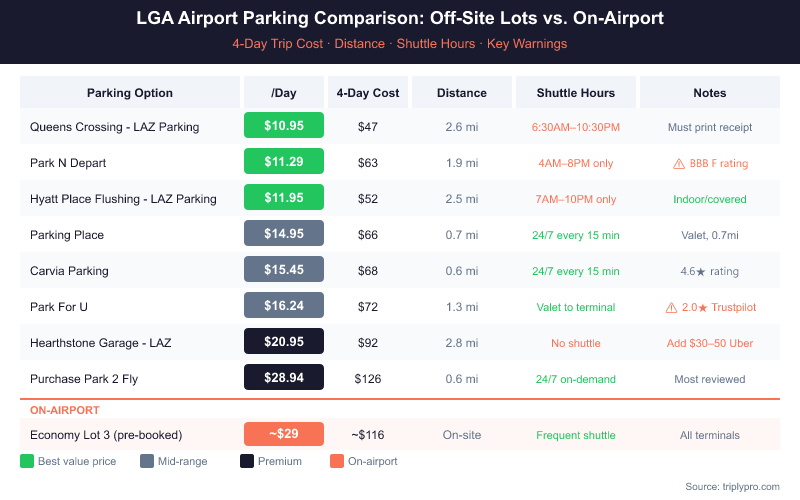 LGA Airport Parking Comparison: Off-Site Lots vs. On-Airport

4-Day Trip Cost · Distance · Shuttle Hours · Key Warnings

| Parking Option | /Day | 4-Day Cost | Distance | Shuttle Hours | Notes |
|---|---|---|---|---|---|
| Queens Crossing - LAZ Parking | $10.95 | $47 | 2.6 mi | 6:30AM–10:30PM | Must print receipt |
| Park N Depart | $11.29 | $63 | 1.9 mi | 4AM–8PM only | ⚠ BBB F rating |
| Hyatt Place Flushing - LAZ Parking | $11.95 | $52 | 2.5 mi | 7AM–10PM only | Indoor/covered |
| Parking Place | $14.95 | $66 | 0.7 mi | 24/7 every 15 min | Valet, 0.7mi |
| Carvia Parking | $15.45 | $68 | 0.6 mi | 24/7 every 15 min | 4.6★ rating |
| Park For U | $16.24 | $72 | 1.3 mi | Valet to terminal | ⚠ 2.0★ Trustpilot |
| Hearthstone Garage - LAZ | $20.95 | $92 | 2.8 mi | No shuttle | Add $30–50 Uber |
| Purchase Park 2 Fly | $28.94 | $126 | 0.6 mi | 24/7 on-demand | Most reviewed |
| ON-AIRPORT | | | | | |
| Economy Lot 3 (pre-booked) | ~$29 | ~$116 | On-site | Frequent shuttle | All terminals |

Best value price   Mid-range   Premium   On-airport

Source: triplypro.com