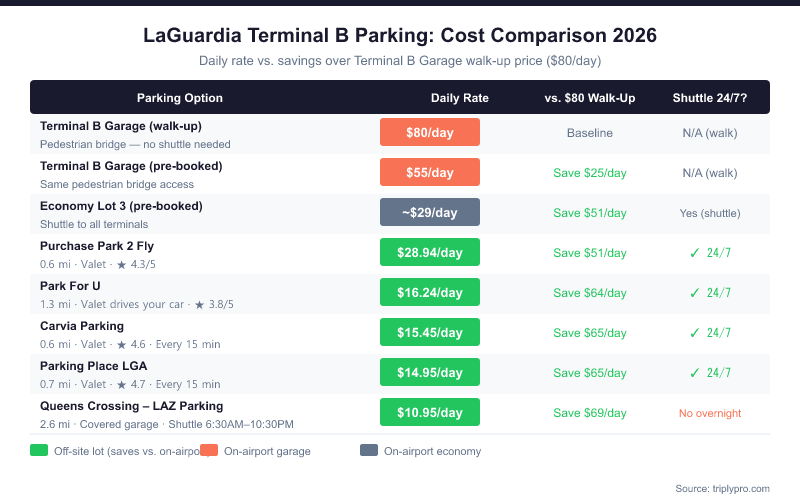 LaGuardia Terminal B Parking: Cost Comparison 2026

Daily rate vs. savings over Terminal B Garage walk-up price ($80/day)

| Parking Option | Daily Rate | vs. $80 Walk-Up | Shuttle 24/7? |
|---|---|---|---|
| Terminal B Garage (walk-up) Pedestrian bridge — no shuttle needed | $80/day | Baseline | N/A (walk) |
| Terminal B Garage (pre-booked) Same pedestrian bridge access | $55/day | Save $25/day | N/A (walk) |
| Economy Lot 3 (pre-booked) Shuttle to all terminals | ~$29/day | Save $51/day | Yes (shuttle) |
| Purchase Park 2 Fly 0.6 mi · Valet · ★ 4.3/5 | $28.94/day | Save $51/day | ✓ 24/7 |
| Park For U 1.3 mi · Valet drives your car · ★ 3.8/5 | $16.24/day | Save $64/day | ✓ 24/7 |
| Carvia Parking 0.6 mi · Valet · ★ 4.6 · Every 15 min | $15.45/day | Save $65/day | ✓ 24/7 |
| Parking Place LGA 0.7 mi · Valet · ★ 4.7 · Every 15 min | $14.95/day | Save $65/day | ✓ 24/7 |
| Queens Crossing – LAZ Parking 2.6 mi · Covered garage · Shuttle 6:30AM–10:30PM | $10.95/day | Save $69/day | No overnight |

Off-site lot (saves vs. on-airpo On-airport garage On-airport economy

Source: triplypro.com