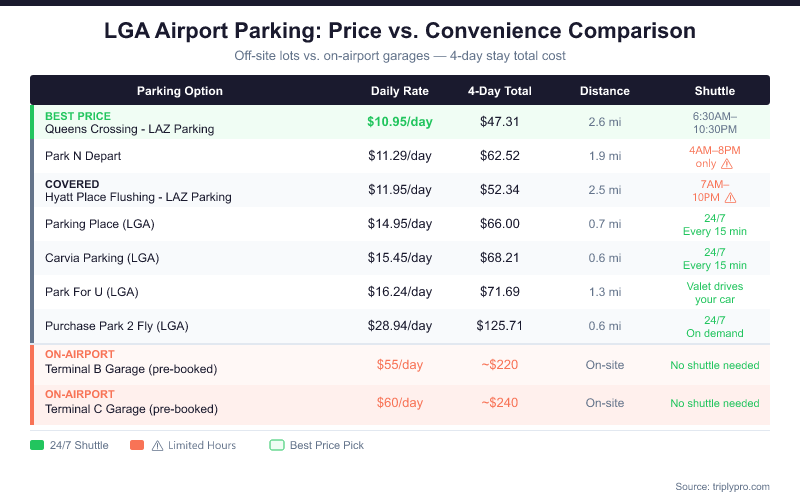 LGA Airport Parking: Price vs. Convenience Comparison

Off-site lots vs. on-airport garages — 4-day stay total cost

| Parking Option | Daily Rate | 4-Day Total | Distance | Shuttle |
|---|---|---|---|---|
| BEST PRICE Queens Crossing - LAZ Parking | $10.95/day | $47.31 | 2.6 mi | 6:30AM–10:30PM |
| Park N Depart | $11.29/day | $62.52 | 1.9 mi | 4AM–8PM only ⚠ |
| COVERED Hyatt Place Flushing - LAZ Parking | $11.95/day | $52.34 | 2.5 mi | 7AM–10PM ⚠ |
| Parking Place (LGA) | $14.95/day | $66.00 | 0.7 mi | 24/7 Every 15 min |
| Carvia Parking (LGA) | $15.45/day | $68.21 | 0.6 mi | 24/7 Every 15 min |
| Park For U (LGA) | $16.24/day | $71.69 | 1.3 mi | Valet drives your car |
| Purchase Park 2 Fly (LGA) | $28.94/day | $125.71 | 0.6 mi | 24/7 On demand |
| ON-AIRPORT Terminal B Garage (pre-booked) | $55/day | ~$220 | On-site | No shuttle needed |
| ON-AIRPORT Terminal C Garage (pre-booked) | $60/day | ~$240 | On-site | No shuttle needed |

24/7 Shuttle ⚠ Limited Hours Best Price Pick

Source: triplypro.com