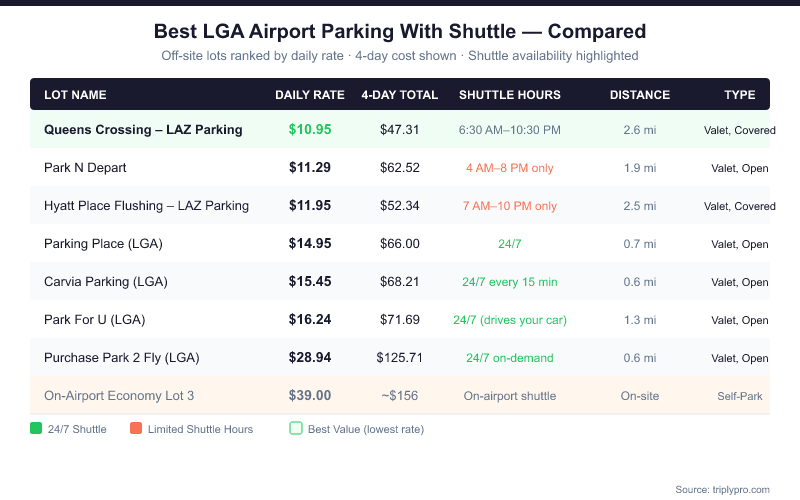 Best LGA Airport Parking With Shuttle — Compared

Off-site lots ranked by daily rate · 4-day cost shown · Shuttle availability highlighted

| LOT NAME | DAILY RATE | 4-DAY TOTAL | SHUTTLE HOURS | DISTANCE | TYPE |
|---|---|---|---|---|---|
| Queens Crossing – LAZ Parking | $10.95 | $47.31 | 6:30 AM–10:30 PM | 2.6 mi | Valet, Covered |
| Park N Depart | $11.29 | $62.52 | 4 AM–8 PM only | 1.9 mi | Valet, Open |
| Hyatt Place Flushing – LAZ Parking | $11.95 | $52.34 | 7 AM–10 PM only | 2.5 mi | Valet, Covered |
| Parking Place (LGA) | $14.95 | $66.00 | 24/7 | 0.7 mi | Valet, Open |
| Carvia Parking (LGA) | $15.45 | $68.21 | 24/7 every 15 min | 0.6 mi | Valet, Open |
| Park For U (LGA) | $16.24 | $71.69 | 24/7 (drives your car) | 1.3 mi | Valet, Open |
| Purchase Park 2 Fly (LGA) | $28.94 | $125.71 | 24/7 on-demand | 0.6 mi | Valet, Open |
| On-Airport Economy Lot 3 | $39.00 | ~$156 | On-airport shuttle | On-site | Self-Park |

24/7 Shuttle  Limited Shuttle Hours  Best Value (lowest rate)

Source: triplypro.com