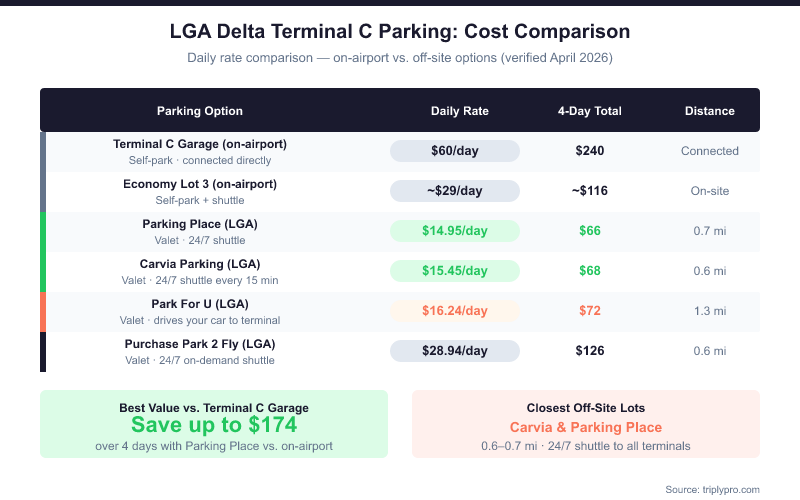 LGA Delta Terminal C Parking: Cost Comparison
Daily rate comparison — on-airport vs. off-site options (verified April 2026)

| Parking Option | Daily Rate | 4-Day Total | Distance |
|---|---|---|---|
| Terminal C Garage (on-airport) Self-park · connected directly | $60/day | $240 | Connected |
| Economy Lot 3 (on-airport) Self-park + shuttle | ~$29/day | ~$116 | On-site |
| Parking Place (LGA) Valet · 24/7 shuttle | $14.95/day | $66 | 0.7 mi |
| Carvia Parking (LGA) Valet · 24/7 shuttle every 15 min | $15.45/day | $68 | 0.6 mi |
| Park For U (LGA) Valet · drives your car to terminal | $16.24/day | $72 | 1.3 mi |
| Purchase Park 2 Fly (LGA) Valet · 24/7 on-demand shuttle | $28.94/day | $126 | 0.6 mi |

Best Value vs. Terminal C Garage
Save up to $174
over 4 days with Parking Place vs. on-airport

Closest Off-Site Lots
Carvia & Parking Place
0.6–0.7 mi · 24/7 shuttle to all terminals

Source: triplypro.com