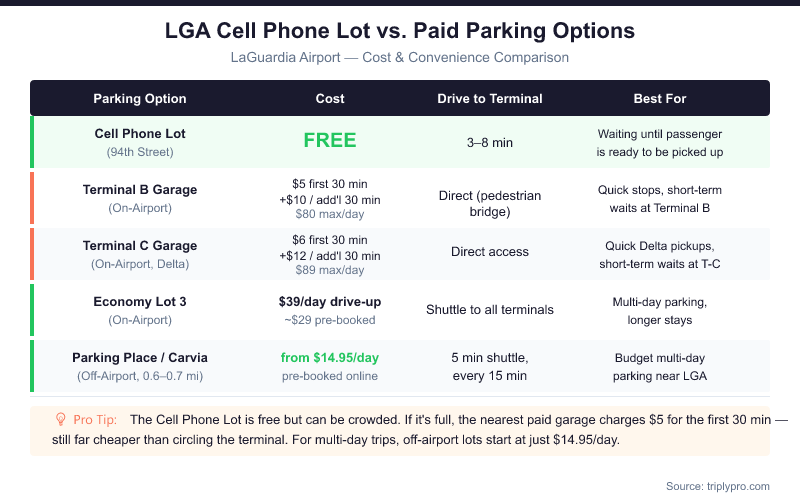 LGA Cell Phone Lot vs. Paid Parking Options

LaGuardia Airport — Cost & Convenience Comparison

| Parking Option | Cost | Drive to Terminal | Best For |
|---|---|---|---|
| Cell Phone Lot (94th Street) | FREE | 3–8 min | Waiting until passenger is ready to be picked up |
| Terminal B Garage (On-Airport) | \$5 first 30 min +\$10 / add'l 30 min \$80 max/day | Direct (pedestrian bridge) | Quick stops, short-term waits at Terminal B |
| Terminal C Garage (On-Airport, Delta) | \$6 first 30 min +\$12 / add'l 30 min \$89 max/day | Direct access | Quick Delta pickups, short-term waits at T-C |
| Economy Lot 3 (On-Airport) | \$39/day drive-up ~\$29 pre-booked | Shuttle to all terminals | Multi-day parking, longer stays |
| Parking Place / Carvia (Off-Airport, 0.6–0.7 mi) | from \$14.95/day pre-booked online | 5 min shuttle, every 15 min | Budget multi-day parking near LGA |

Pro Tip: The Cell Phone Lot is free but can be crowded. If it's full, the nearest paid garage charges \$5 for the first 30 min — still far cheaper than circling the terminal. For multi-day trips, off-airport lots start at just \$14.95/day.

Source: triplypro.com