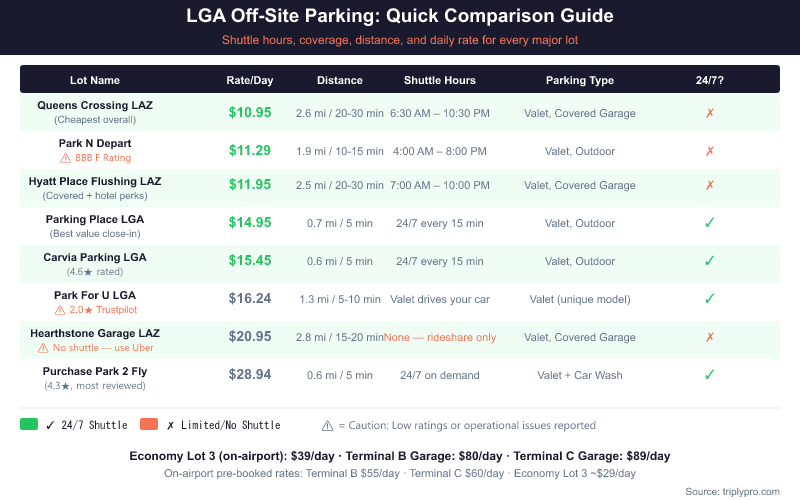 LGA Off-Site Parking: Quick Comparison Guide

Shuttle hours, coverage, distance, and daily rate for every major lot

| Lot Name | Rate/Day | Distance | Shuttle Hours | Parking Type | 24/7? |
|---|---|---|---|---|---|
| Queens Crossing LAZ (Cheapest overall) | $10.95 | 2.6 mi / 20-30 min | 6:30 AM – 10:30 PM | Valet, Covered Garage | ✗ |
| Park N Depart ⚠ BBB F Rating | $11.29 | 1.9 mi / 10-15 min | 4:00 AM – 8:00 PM | Valet, Outdoor | ✗ |
| Hyatt Place Flushing LAZ (Covered + hotel perks) | $11.95 | 2.5 mi / 20-30 min | 7:00 AM – 10:00 PM | Valet, Covered Garage | ✗ |
| Parking Place LGA (Best value close-in) | $14.95 | 0.7 mi / 5 min | 24/7 every 15 min | Valet, Outdoor | ✓ |
| Carvia Parking LGA (4.6★ rated) | $15.45 | 0.6 mi / 5 min | 24/7 every 15 min | Valet, Outdoor | ✓ |
| Park For U LGA ⚠ 2.0★ Trustpilot | $16.24 | 1.3 mi / 5-10 min | Valet drives your car | Valet (unique model) | ✓ |
| Hearthstone Garage LAZ ⚠ No shuttle — use Uber | $20.95 | 2.8 mi / 15-20 min | None — rideshare only | Valet, Covered Garage | ✗ |
| Purchase Park 2 Fly (4.3★, most reviewed) | $28.94 | 0.6 mi / 5 min | 24/7 on demand | Valet + Car Wash | ✓ |

✓ 24/7 Shuttle ✗ Limited/No Shuttle ⚠ = Caution: Low ratings or operational issues reported

Economy Lot 3 (on-airport): $39/day · Terminal B Garage: $80/day · Terminal C Garage: $89/day

On-airport pre-booked rates: Terminal B $55/day · Terminal C $60/day · Economy Lot 3 ~$29/day

Source: triplypro.com