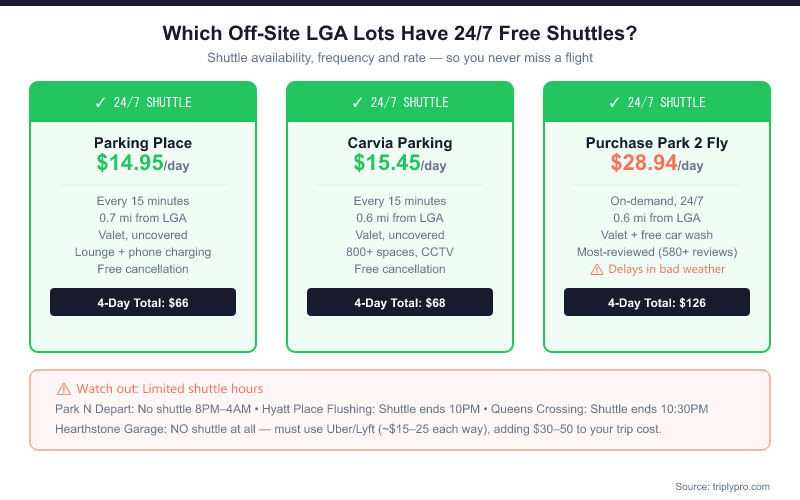 Which Off-Site LGA Lots Have 24/7 Free Shuttles?

Shuttle availability, frequency and rate — so you never miss a flight

✓ 24/7 SHUTTLE

Parking Place
$14.95/day

Every 15 minutes
0.7 mi from LGA
Valet, uncovered
Lounge + phone charging
Free cancellation

4-Day Total: $66

✓ 24/7 SHUTTLE

Carvia Parking
$15.45/day

Every 15 minutes
0.6 mi from LGA
Valet, uncovered
800+ spaces, CCTV
Free cancellation

4-Day Total: $68

✓ 24/7 SHUTTLE

Purchase Park 2 Fly
$28.94/day

On-demand, 24/7
0.6 mi from LGA
Valet + free car wash
Most-reviewed (580+ reviews)
⚠ Delays in bad weather

4-Day Total: $126

⚠ Watch out: Limited shuttle hours

Park N Depart: No shuttle 8PM–4AM • Hyatt Place Flushing: Shuttle ends 10PM • Queens Crossing: Shuttle ends 10:30PM

Hearthstone Garage: NO shuttle at all — must use Uber/Lyft (~$15–25 each way), adding $30–50 to your trip cost.

Source: triplypro.com