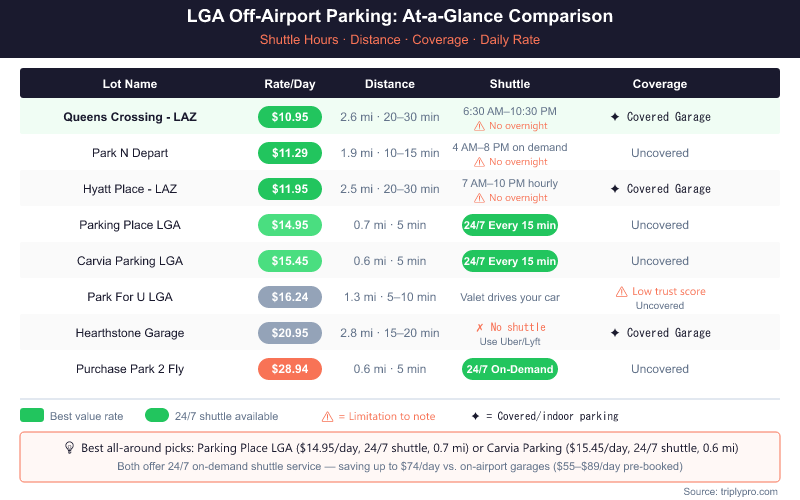 LGA Off-Airport Parking: At-a-Glance Comparison

Shuttle Hours · Distance · Coverage · Daily Rate

| Lot Name | Rate/Day | Distance | Shuttle | Coverage |
|---|---|---|---|---|
| Queens Crossing - LAZ | $10.95 | 2.6 mi · 20–30 min | 6:30 AM–10:30 PM ⚠ No overnight | ✦ Covered Garage |
| Park N Depart | $11.29 | 1.9 mi · 10–15 min | 4 AM–8 PM on demand ⚠ No overnight | Uncovered |
| Hyatt Place - LAZ | $11.95 | 2.5 mi · 20–30 min | 7 AM–10 PM hourly ⚠ No overnight | ✦ Covered Garage |
| Parking Place LGA | $14.95 | 0.7 mi · 5 min | 24/7 Every 15 min | Uncovered |
| Carvia Parking LGA | $15.45 | 0.6 mi · 5 min | 24/7 Every 15 min | Uncovered |
| Park For U LGA | $16.24 | 1.3 mi · 5–10 min | Valet drives your car | ⚠ Low trust score Uncovered |
| Hearthstone Garage | $20.95 | 2.8 mi · 15–20 min | ✗ No shuttle Use Uber/Lyft | ✦ Covered Garage |
| Purchase Park 2 Fly | $28.94 | 0.6 mi · 5 min | 24/7 On-Demand | Uncovered |

Best value rate  24/7 shuttle available  ⚠ = Limitation to note  ✦ = Covered/indoor parking

Best all-around picks: Parking Place LGA ($14.95/day, 24/7 shuttle, 0.7 mi) or Carvia Parking ($15.45/day, 24/7 shuttle, 0.6 mi)
Both offer 24/7 on-demand shuttle service — saving up to $74/day vs. on-airport garages ($55–$89/day pre-booked)

Source: triplypro.com