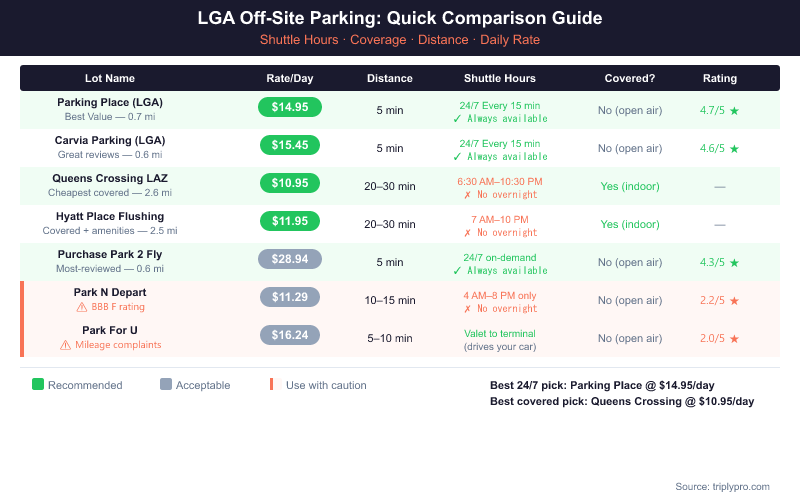 LGA Off-Site Parking: Quick Comparison Guide

Shuttle Hours · Coverage · Distance · Daily Rate

| Lot Name | Rate/Day | Distance | Shuttle Hours | Covered? | Rating |
|---|---|---|---|---|---|
| Parking Place (LGA) Best Value — 0.7 mi | $14.95 | 5 min | 24/7 Every 15 min ✓ Always available | No (open air) | 4.7/5 ★ |
| Carvia Parking (LGA) Great reviews — 0.6 mi | $15.45 | 5 min | 24/7 Every 15 min ✓ Always available | No (open air) | 4.6/5 ★ |
| Queens Crossing LAZ Cheapest covered — 2.6 mi | $10.95 | 20–30 min | 6:30 AM–10:30 PM ✗ No overnight | Yes (indoor) | — |
| Hyatt Place Flushing Covered + amenities — 2.5 mi | $11.95 | 20–30 min | 7 AM–10 PM ✗ No overnight | Yes (indoor) | — |
| Purchase Park 2 Fly Most-reviewed — 0.6 mi | $28.94 | 5 min | 24/7 on-demand ✓ Always available | No (open air) | 4.3/5 ★ |
| Park N Depart ⚠ BBB F rating | $11.29 | 10–15 min | 4 AM–8 PM only ✗ No overnight | No (open air) | 2.2/5 ★ |
| Park For U ⚠ Mileage complaints | $16.24 | 5–10 min | Valet to terminal (drives your car) | No (open air) | 2.0/5 ★ |

Recommended Acceptable Use with caution

Best 24/7 pick: Parking Place @ $14.95/day
Best covered pick: Queens Crossing @ $10.95/day

Source: triplypro.com