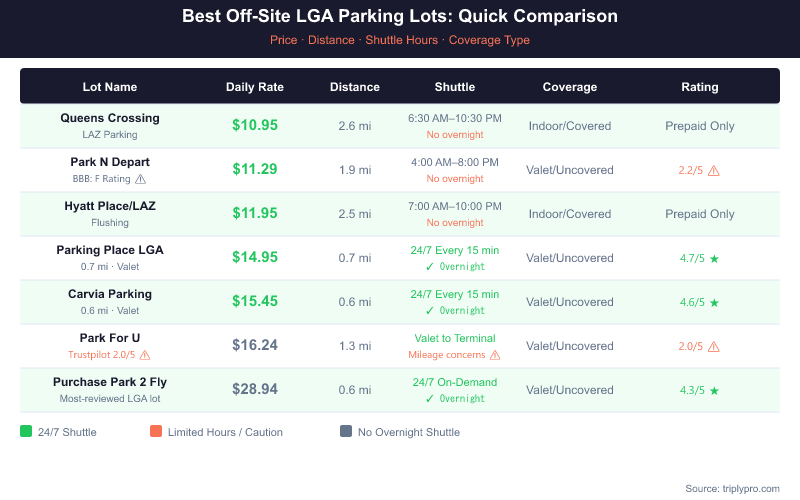 Best Off-Site LGA Parking Lots: Quick Comparison

Price · Distance · Shuttle Hours · Coverage Type

| Lot Name | Daily Rate | Distance | Shuttle | Coverage | Rating |
|---|---|---|---|---|---|
| Queens Crossing LAZ Parking | $10.95 | 2.6 mi | 6:30 AM–10:30 PM No overnight | Indoor/Covered | Prepaid Only |
| Park N Depart BBB: F Rating ⚠ | $11.29 | 1.9 mi | 4:00 AM–8:00 PM No overnight | Valet/Uncovered | 2.2/5 ⚠ |
| Hyatt Place/LAZ Flushing | $11.95 | 2.5 mi | 7:00 AM–10:00 PM No overnight | Indoor/Covered | Prepaid Only |
| Parking Place LGA 0.7 mi · Valet | $14.95 | 0.7 mi | 24/7 Every 15 min ✓ Overnight | Valet/Uncovered | 4.7/5 ★ |
| Carvia Parking 0.6 mi · Valet | $15.45 | 0.6 mi | 24/7 Every 15 min ✓ Overnight | Valet/Uncovered | 4.6/5 ★ |
| Park For U Trustpilot 2.0/5 ⚠ | $16.24 | 1.3 mi | Valet to Terminal Mileage concerns ⚠ | Valet/Uncovered | 2.0/5 ⚠ |
| Purchase Park 2 Fly Most-reviewed LGA lot | $28.94 | 0.6 mi | 24/7 On-Demand ✓ Overnight | Valet/Uncovered | 4.3/5 ★ |

24/7 Shuttle

Limited Hours / Caution

No Overnight Shuttle

Source: triplypro.com