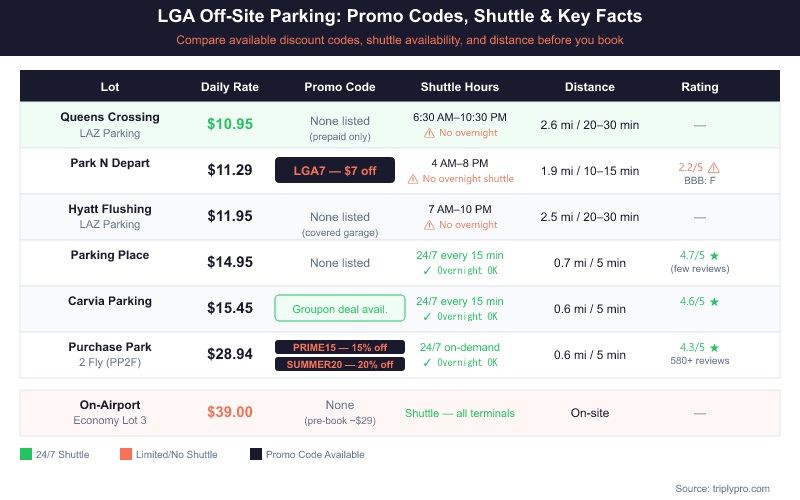 LGA Off-Site Parking: Promo Codes, Shuttle & Key Facts

Compare available discount codes, shuttle availability, and distance before you book

| Lot | Daily Rate | Promo Code | Shuttle Hours | Distance | Rating |
|---|---|---|---|---|---|
| Queens Crossing LAZ Parking | $10.95 | None listed (prepaid only) | 6:30 AM–10:30 PM ⚠ No overnight | 2.6 mi / 20–30 min | — |
| Park N Depart | $11.29 | LGA7 — $7 off | 4 AM–8 PM ⚠ No overnight shuttle | 1.9 mi / 10–15 min | 2.2/5 ⚠ BBB: F |
| Hyatt Flushing LAZ Parking | $11.95 | None listed (covered garage) | 7 AM–10 PM ⚠ No overnight | 2.5 mi / 20–30 min | — |
| Parking Place | $14.95 | None listed | 24/7 every 15 min ✓ Overnight OK | 0.7 mi / 5 min | 4.7/5 ★ (few reviews) |
| Carvia Parking | $15.45 | Groupon deal avail. | 24/7 every 15 min ✓ Overnight OK | 0.6 mi / 5 min | 4.6/5 ★ |
| Purchase Park 2 Fly (PP2F) | $28.94 | PRIME15 — 15% off SUMMER20 — 20% off | 24/7 on-demand ✓ Overnight OK | 0.6 mi / 5 min | 4.3/5 ★ 580+ reviews |
| On-Airport Economy Lot 3 | $39.00 | None (pre-book ~$29) | Shuttle — all terminals | On-site | — |

24/7 Shuttle
Limited/No Shuttle
Promo Code Available

Source: triplypro.com