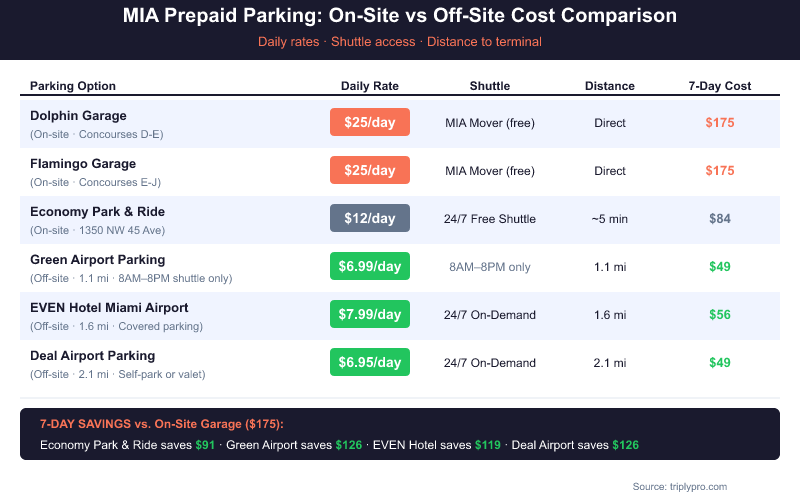 MIA Prepaid Parking: On-Site vs Off-Site Cost Comparison

Daily rates · Shuttle access · Distance to terminal

| Parking Option | Daily Rate | Shuttle | Distance | 7-Day Cost |
|---|---|---|---|---|
| Dolphin Garage (On-site · Concourses D-E) | \$25/day | MIA Mover (free) | Direct | \$175 |
| Flamingo Garage (On-site · Concourses E-J) | \$25/day | MIA Mover (free) | Direct | \$175 |
| Economy Park & Ride (On-site · 1350 NW 45 Ave) | \$12/day | 24/7 Free Shuttle | ~5 min | \$84 |
| Green Airport Parking (Off-site · 1.1 mi · 8AM–8PM shuttle only) | \$6.99/day | 8AM–8PM only | 1.1 mi | \$49 |
| EVEN Hotel Miami Airport (Off-site · 1.6 mi · Covered parking) | \$7.99/day | 24/7 On-Demand | 1.6 mi | \$56 |
| Deal Airport Parking (Off-site · 2.1 mi · Self-park or valet) | \$6.95/day | 24/7 On-Demand | 2.1 mi | \$49 |

7-DAY SAVINGS vs. On-Site Garage (\$175):

Economy Park & Ride saves \$91 · Green Airport saves \$126 · EVEN Hotel saves \$119 · Deal Airport saves \$126

Source: triplypro.com