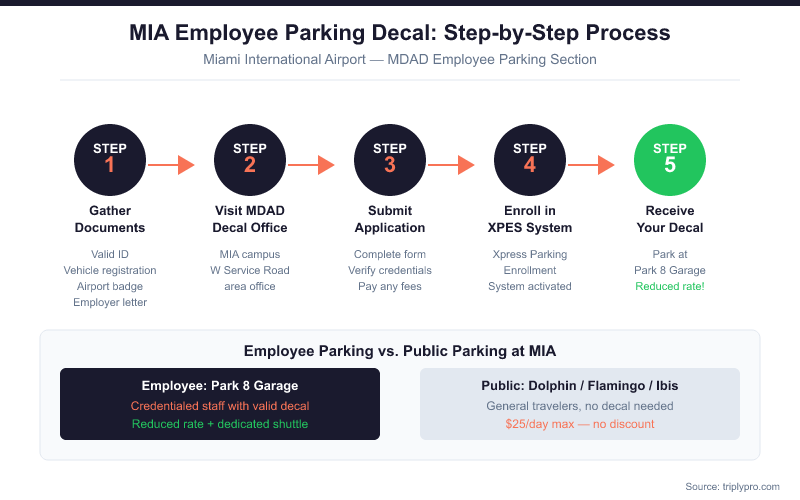 MIA Employee Parking Decal: Step-by-Step Process
Miami International Airport — MDAD Employee Parking Section

STEP 1
Gather Documents
Valid ID
Vehicle registration
Airport badge
Employer letter

STEP 2
Visit MDAD Decal Office
MIA campus
W Service Road
area office

STEP 3
Submit Application
Complete form
Verify credentials
Pay any fees

STEP 4
Enroll in XPES System
Xpress Parking
Enrollment
System activated

STEP 5
Receive Your Decal
Park at
Park 8 Garage
Reduced rate!

Employee Parking vs. Public Parking at MIA

Employee: Park 8 Garage
Credentialed staff with valid decal
Reduced rate + dedicated shuttle

Public: Dolphin / Flamingo / Ibis
General travelers, no decal needed
$25/day max — no discount

Source: triplypro.com