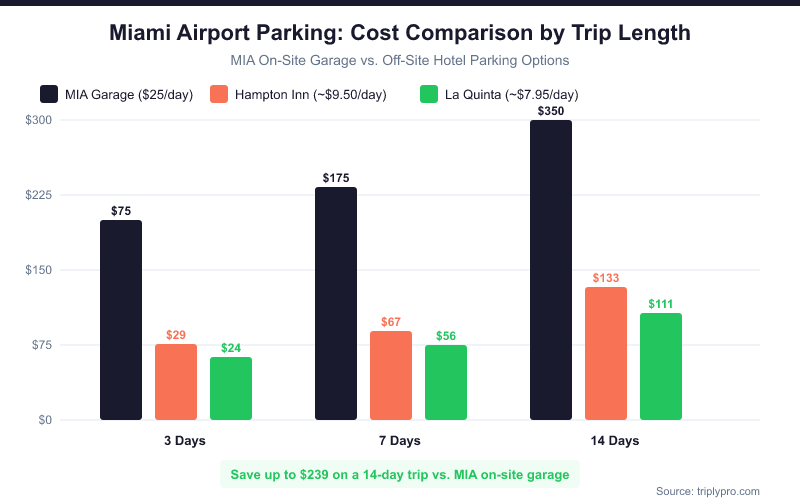 Miami Airport Parking: Cost Comparison by Trip Length

MIA On-Site Garage vs. Off-Site Hotel Parking Options

MIA Garage ($25/day)
Hampton Inn (~$9.50/day)
La Quinta (~$7.95/day)

$300
$225
$150
$75
$0

$75
$29
$24
$175
$67
$56
$350
$133
$111

3 Days
7 Days
14 Days

Save up to $239 on a 14-day trip vs. MIA on-site garage

Source: triplypro.com