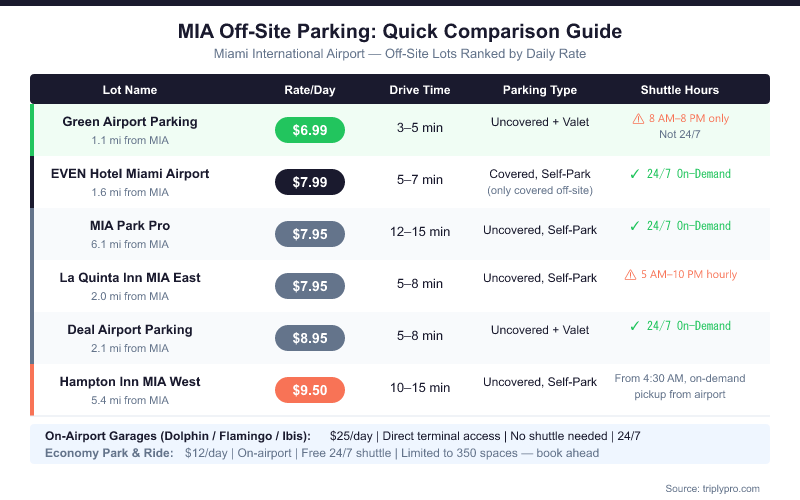 MIA Off-Site Parking: Quick Comparison Guide

Miami International Airport — Off-Site Lots Ranked by Daily Rate

| Lot Name | Rate/Day | Drive Time | Parking Type | Shuttle Hours |
|---|---|---|---|---|
| Green Airport Parking 1.1 mi from MIA | $6.99 | 3–5 min | Uncovered + Valet | ⚠ 8 AM–8 PM only Not 24/7 |
| EVEN Hotel Miami Airport 1.6 mi from MIA | $7.99 | 5–7 min | Covered, Self-Park (only covered off-site) | ✓ 24/7 On-Demand |
| MIA Park Pro 6.1 mi from MIA | $7.95 | 12–15 min | Uncovered, Self-Park | ✓ 24/7 On-Demand |
| La Quinta Inn MIA East 2.0 mi from MIA | $7.95 | 5–8 min | Uncovered, Self-Park | ⚠ 5 AM–10 PM hourly |
| Deal Airport Parking 2.1 mi from MIA | $8.95 | 5–8 min | Uncovered + Valet | ✓ 24/7 On-Demand |
| Hampton Inn MIA West 5.4 mi from MIA | $9.50 | 10–15 min | Uncovered, Self-Park | From 4:30 AM, on-demand pickup from airport |

On-Airport Garages (Dolphin / Flamingo / Ibis): $25/day | Direct terminal access | No shuttle needed | 24/7
Economy Park & Ride: $12/day | On-airport | Free 24/7 shuttle | Limited to 350 spaces — book ahead

Source: triplypro.com