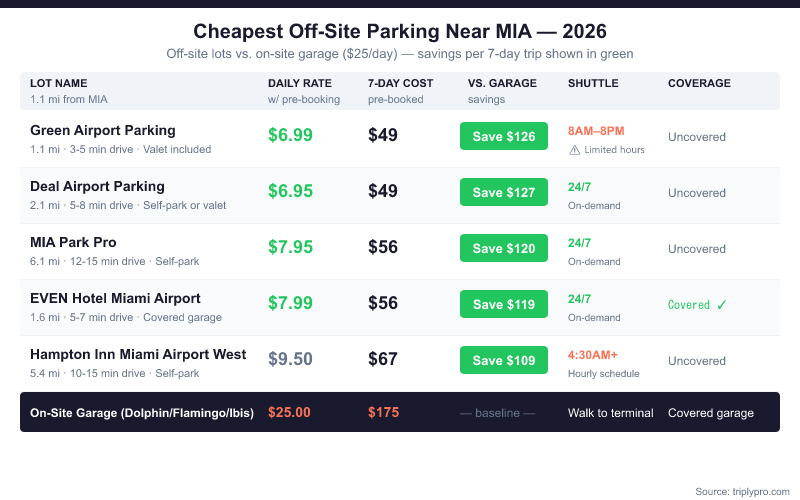 Cheapest Off-Site Parking Near MIA — 2026
Off-site lots vs. on-site garage ($25/day) — savings per 7-day trip shown in green

| LOT NAME 1.1 mi from MIA | DAILY RATE w/ pre-booking | 7-DAY COST pre-booked | VS. GARAGE savings | SHUTTLE | COVERAGE |
|---|---|---|---|---|---|
| Green Airport Parking 1.1 mi · 3-5 min drive · Valet included | $6.99 | $49 | Save $126 | 8AM–8PM ⚠ Limited hours | Uncovered |
| Deal Airport Parking 2.1 mi · 5-8 min drive · Self-park or valet | $6.95 | $49 | Save $127 | 24/7 On-demand | Uncovered |
| MIA Park Pro 6.1 mi · 12-15 min drive · Self-park | $7.95 | $56 | Save $120 | 24/7 On-demand | Uncovered |
| EVEN Hotel Miami Airport 1.6 mi · 5-7 min drive · Covered garage | $7.99 | $56 | Save $119 | 24/7 On-demand | Covered ✓ |
| Hampton Inn Miami Airport West 5.4 mi · 10-15 min drive · Self-park | $9.50 | $67 | Save $109 | 4:30AM+ Hourly schedule | Uncovered |
| On-Site Garage (Dolphin/Flamingo/Ibis) | $25.00 | $175 | — baseline — | Walk to terminal | Covered garage |

Source: triplypro.com