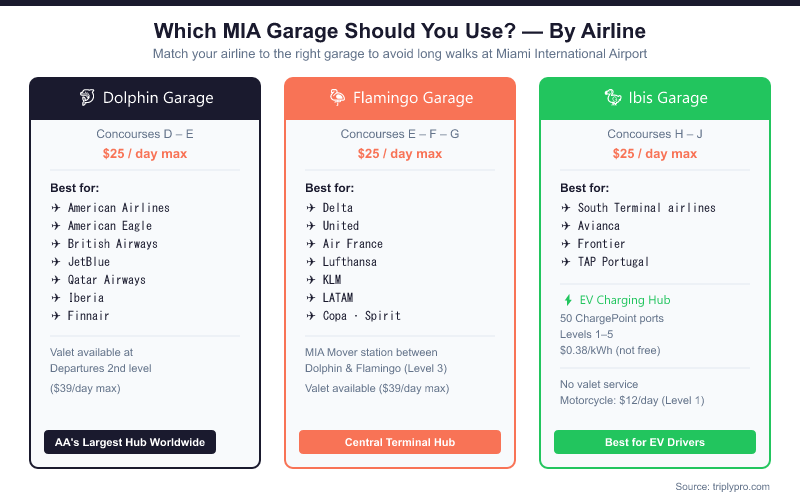 Which MIA Garage Should You Use? — By Airline
Match your airline to the right garage to avoid long walks at Miami International Airport

Dolphin Garage
Concourses D – E
$25 / day max
Best for:
✈ American Airlines
✈ American Eagle
✈ British Airways
✈ JetBlue
✈ Qatar Airways
✈ Iberia
✈ Finnair
Valet available at Departures 2nd level
($39/day max)
AA's Largest Hub Worldwide

Flamingo Garage
Concourses E – F – G
$25 / day max
Best for:
✈ Delta
✈ United
✈ Air France
✈ Lufthansa
✈ KLM
✈ LATAM
✈ Copa · Spirit
MIA Mover station between Dolphin & Flamingo (Level 3)
Valet available ($39/day max)
Central Terminal Hub

Ibis Garage
Concourses H – J
$25 / day max
Best for:
✈ South Terminal airlines
✈ Avianca
✈ Frontier
✈ TAP Portugal
EV Charging Hub
50 ChargePoint ports
Levels 1–5
$0.38/kWh (not free)
No valet service
Motorcycle: $12/day (Level 1)
Best for EV Drivers

Source: triplypro.com