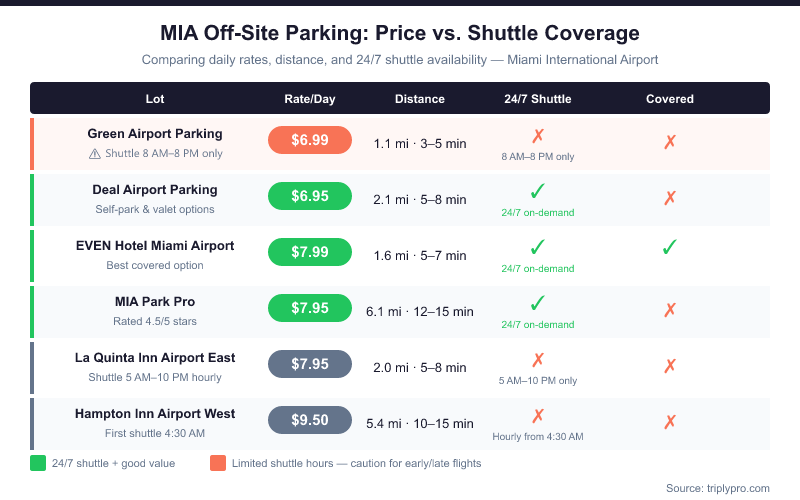 MIA Off-Site Parking: Price vs. Shuttle Coverage

Comparing daily rates, distance, and 24/7 shuttle availability — Miami International Airport

| Lot | Rate/Day | Distance | 24/7 Shuttle | Covered |
|---|---|---|---|---|
| Green Airport Parking ⚠ Shuttle 8 AM–8 PM only | $6.99 | 1.1 mi · 3–5 min | ✗ 8 AM–8 PM only | ✗ |
| Deal Airport Parking Self-park & valet options | $6.95 | 2.1 mi · 5–8 min | ✓ 24/7 on-demand | ✗ |
| EVEN Hotel Miami Airport Best covered option | $7.99 | 1.6 mi · 5–7 min | ✓ 24/7 on-demand | ✓ |
| MIA Park Pro Rated 4.5/5 stars | $7.95 | 6.1 mi · 12–15 min | ✓ 24/7 on-demand | ✗ |
| La Quinta Inn Airport East Shuttle 5 AM–10 PM hourly | $7.95 | 2.0 mi · 5–8 min | ✗ 5 AM–10 PM only | ✗ |
| Hampton Inn Airport West First shuttle 4:30 AM | $9.50 | 5.4 mi · 10–15 min | ✗ Hourly from 4:30 AM | ✗ |

24/7 shuttle + good value
Limited shuttle hours — caution for early/late flights

Source: triplypro.com