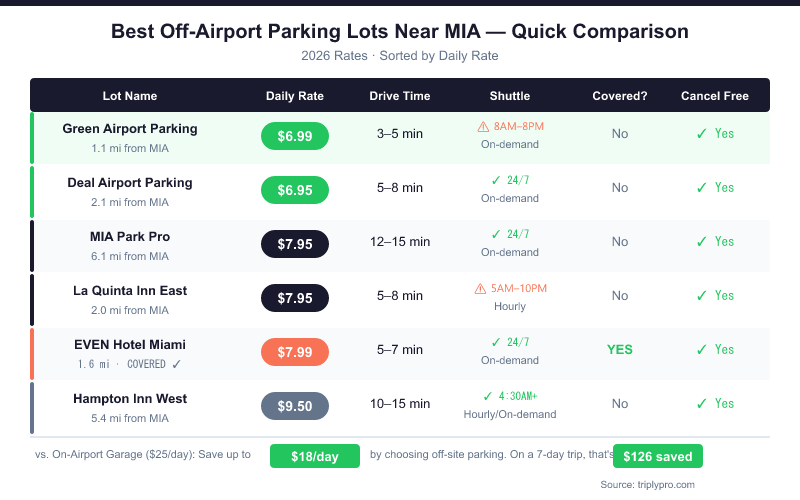 Best Off-Airport Parking Lots Near MIA — Quick Comparison

2026 Rates · Sorted by Daily Rate

| Lot Name | Daily Rate | Drive Time | Shuttle | Covered? | Cancel Free |
|---|---|---|---|---|---|
| Green Airport Parking 1.1 mi from MIA | $6.99 | 3–5 min | ⚠ 8AM–8PM On-demand | No | ✓ Yes |
| Deal Airport Parking 2.1 mi from MIA | $6.95 | 5–8 min | ✓ 24/7 On-demand | No | ✓ Yes |
| MIA Park Pro 6.1 mi from MIA | $7.95 | 12–15 min | ✓ 24/7 On-demand | No | ✓ Yes |
| La Quinta Inn East 2.0 mi from MIA | $7.95 | 5–8 min | ⚠ 5AM–10PM Hourly | No | ✓ Yes |
| EVEN Hotel Miami 1.6 mi · COVERED ✓ | $7.99 | 5–7 min | ✓ 24/7 On-demand | YES | ✓ Yes |
| Hampton Inn West 5.4 mi from MIA | $9.50 | 10–15 min | ✓ 4:30AM+ Hourly/On-demand | No | ✓ Yes |

vs. On-Airport Garage ($25/day): Save up to $18/day by choosing off-site parking. On a 7-day trip, that's $126 saved

Source: triplypro.com