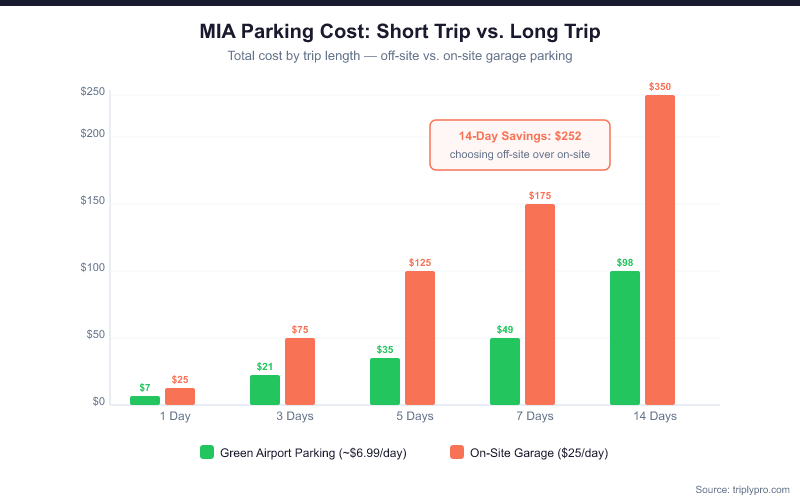 MIA Parking Cost: Short Trip vs. Long Trip

Total cost by trip length — off-site vs. on-site garage parking

$250
$200
$150
$100
$50
$0

14-Day Savings: $252
choosing off-site over on-site

$7
$25
$21
$75
$35
$125
$49
$175
$98
$350

1 Day
3 Days
5 Days
7 Days
14 Days

Green Airport Parking (~$6.99/day)
On-Site Garage ($25/day)

Source: triplypro.com