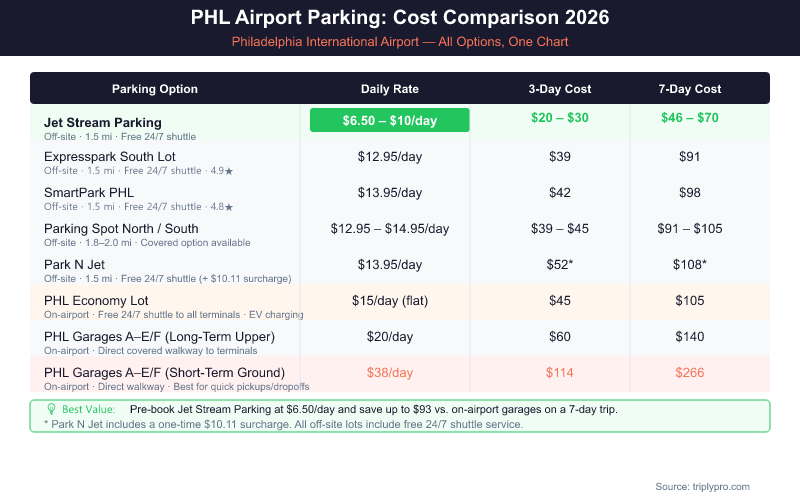 PHL Airport Parking: Cost Comparison 2026

Philadelphia International Airport — All Options, One Chart

| Parking Option | Daily Rate | 3-Day Cost | 7-Day Cost |
|---|---|---|---|
| Jet Stream Parking Off-site · 1.5 mi · Free 24/7 shuttle | \$6.50 – \$10/day | \$20 – \$30 | \$46 – \$70 |
| Expresspark South Lot Off-site · 1.5 mi · Free 24/7 shuttle · 4.9★ | \$12.95/day | \$39 | \$91 |
| SmartPark PHL Off-site · 1.5 mi · Free 24/7 shuttle · 4.8★ | \$13.95/day | \$42 | \$98 |
| Parking Spot North / South Off-site · 1.8–2.0 mi · Covered option available | \$12.95 – \$14.95/day | \$39 – \$45 | \$91 – \$105 |
| Park N Jet Off-site · 1.5 mi · Free 24/7 shuttle (+ \$10.11 surcharge) | \$13.95/day | \$52* | \$108* |
| PHL Economy Lot On-airport · Free 24/7 shuttle to all terminals · EV charging | \$15/day (flat) | \$45 | \$105 |
| PHL Garages A–E/F (Long-Term Upper) On-airport · Direct covered walkway to terminals | \$20/day | \$60 | \$140 |
| PHL Garages A–E/F (Short-Term Ground) On-airport · Direct walkway · Best for quick pickups/dropoffs | \$38/day | \$114 | \$266 |

Best Value: Pre-book Jet Stream Parking at \$6.50/day and save up to \$93 vs. on-airport garages on a 7-day trip.
* Park N Jet includes a one-time \$10.11 surcharge. All off-site lots include free 24/7 shuttle service.

Source: triplypro.com