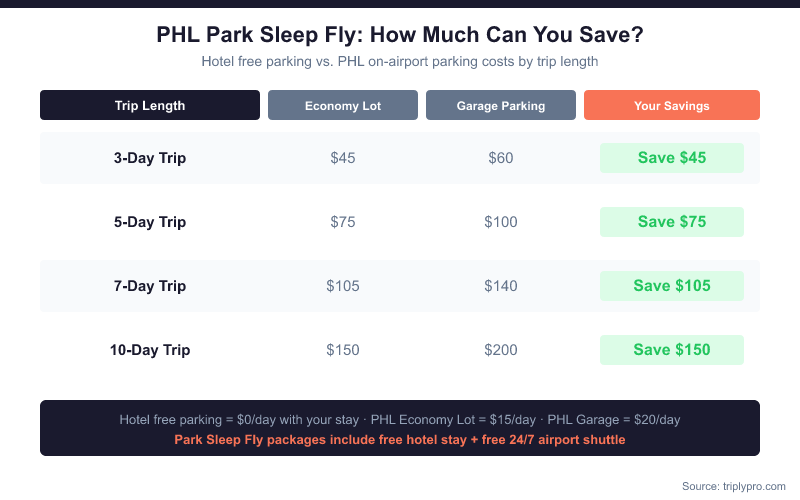 PHL Park Sleep Fly: How Much Can You Save?

Hotel free parking vs. PHL on-airport parking costs by trip length

| Trip Length | Economy Lot | Garage Parking | Your Savings |
|---|---|---|---|
| 3-Day Trip | \$45 | \$60 | Save \$45 |
| 5-Day Trip | \$75 | \$100 | Save \$75 |
| 7-Day Trip | \$105 | \$140 | Save \$105 |
| 10-Day Trip | \$150 | \$200 | Save \$150 |

Hotel free parking = \$0/day with your stay · PHL Economy Lot = \$15/day · PHL Garage = \$20/day

Park Sleep Fly packages include free hotel stay + free 24/7 airport shuttle

Source: triplypro.com