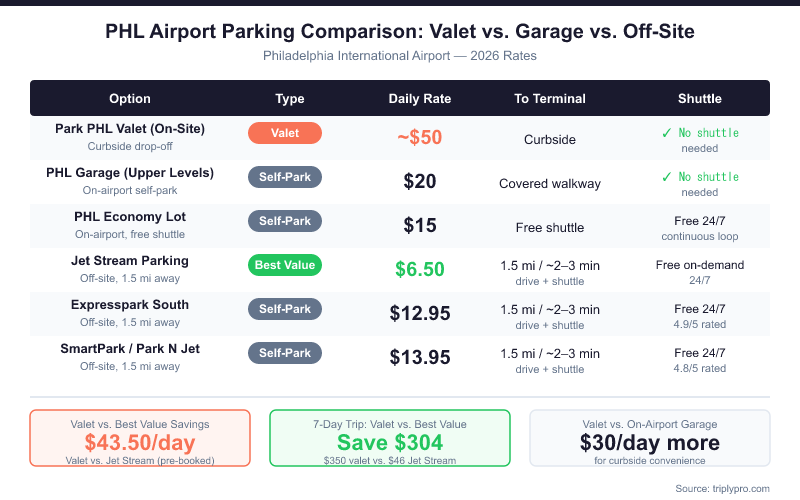 PHL Airport Parking Comparison: Valet vs. Garage vs. Off-Site

Philadelphia International Airport — 2026 Rates

| Option | Type | Daily Rate | To Terminal | Shuttle |
|---|---|---|---|---|
| Park PHL Valet (On-Site) Curbside drop-off | Valet | ~$50 | Curbside | ✓ No shuttle needed |
| PHL Garage (Upper Levels) On-airport self-park | Self-Park | $20 | Covered walkway | ✓ No shuttle needed |
| PHL Economy Lot On-airport, free shuttle | Self-Park | $15 | Free shuttle | Free 24/7 continuous loop |
| Jet Stream Parking Off-site, 1.5 mi away | Best Value | $6.50 | 1.5 mi / ~2–3 min drive + shuttle | Free on-demand 24/7 |
| Expresspark South Off-site, 1.5 mi away | Self-Park | $12.95 | 1.5 mi / ~2–3 min drive + shuttle | Free 24/7 4.9/5 rated |
| SmartPark / Park N Jet Off-site, 1.5 mi away | Self-Park | $13.95 | 1.5 mi / ~2–3 min drive + shuttle | Free 24/7 4.8/5 rated |

Valet vs. Best Value Savings
$43.50/day
Valet vs. Jet Stream (pre-booked)

7-Day Trip: Valet vs. Best Value
Save $304
$350 valet vs. $46 Jet Stream

Valet vs. On-Airport Garage
$30/day more
for curbside convenience

Source: triplypro.com