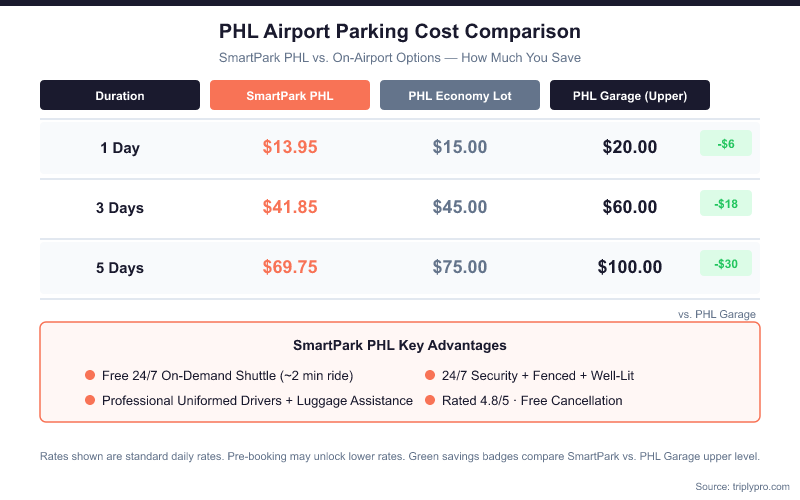 PHL Airport Parking Cost Comparison

SmartPark PHL vs. On-Airport Options — How Much You Save

| Duration | SmartPark PHL | PHL Economy Lot | PHL Garage (Upper) | |
|---|---|---|---|---|
| 1 Day | $13.95 | $15.00 | $20.00 | -$6 |
| 3 Days | $41.85 | $45.00 | $60.00 | -$18 |
| 5 Days | $69.75 | $75.00 | $100.00 | -$30 |

vs. PHL Garage

SmartPark PHL Key Advantages

Free 24/7 On-Demand Shuttle (~2 min ride)

Professional Uniformed Drivers + Luggage Assistance

24/7 Security + Fenced + Well-Lit

Rated 4.8/5 · Free Cancellation

Rates shown are standard daily rates. Pre-booking may unlock lower rates. Green savings badges compare SmartPark vs. PHL Garage upper level.

Source: triplypro.com