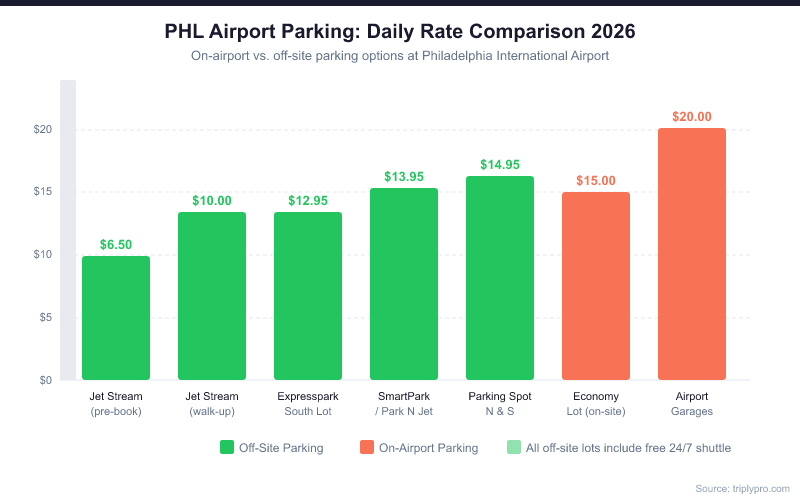 PHL Airport Parking: Daily Rate Comparison 2026

On-airport vs. off-site parking options at Philadelphia International Airport

$20
$15
$10
$5
$0

$6.50
$10.00
$12.95
$13.95
$14.95
$15.00
$20.00

Jet Stream (pre-book)
Jet Stream (walk-up)
Expresspark South Lot
SmartPark / Park N Jet
Parking Spot N & S
Economy Lot (on-site)
Airport Garages

Off-Site Parking
On-Airport Parking
All off-site lots include free 24/7 shuttle

Source: triplypro.com