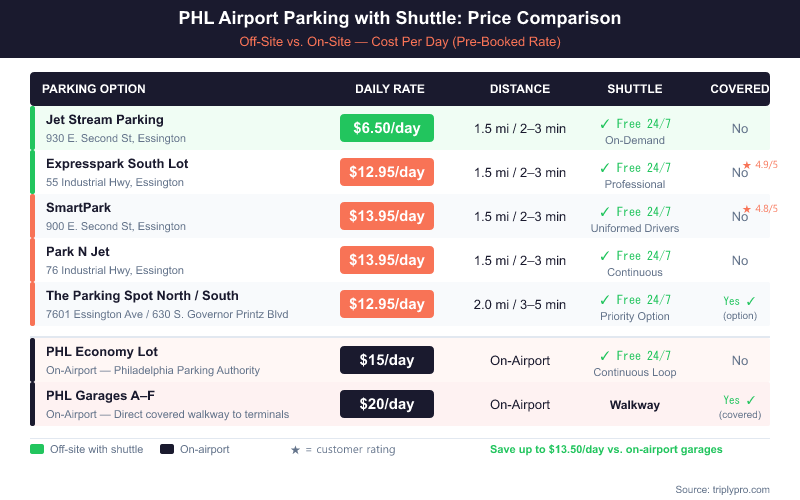 PHL Airport Parking with Shuttle: Price Comparison

Off-Site vs. On-Site — Cost Per Day (Pre-Booked Rate)

| PARKING OPTION | DAILY RATE | DISTANCE | SHUTTLE | COVERED |
|---|---|---|---|---|
| Jet Stream Parking 930 E. Second St, Essington | $6.50/day | 1.5 mi / 2–3 min | ✓ Free 24/7 On-Demand | No |
| Expresspark South Lot 55 Industrial Hwy, Essington | $12.95/day | 1.5 mi / 2–3 min | ✓ Free 24/7 Professional | No ★ 4.9/5 |
| SmartPark 900 E. Second St, Essington | $13.95/day | 1.5 mi / 2–3 min | ✓ Free 24/7 Uniformed Drivers | No ★ 4.8/5 |
| Park N Jet 76 Industrial Hwy, Essington | $13.95/day | 1.5 mi / 2–3 min | ✓ Free 24/7 Continuous | No |
| The Parking Spot North / South 7601 Essington Ave / 630 S. Governor Printz Blvd | $12.95/day | 2.0 mi / 3–5 min | ✓ Free 24/7 Priority Option | Yes ✓ (option) |
| PHL Economy Lot On-Airport — Philadelphia Parking Authority | $15/day | On-Airport | ✓ Free 24/7 Continuous Loop | No |
| PHL Garages A–F On-Airport — Direct covered walkway to terminals | $20/day | On-Airport | Walkway | Yes ✓ (covered) |

Off-site with shuttle   On-airport   ★ = customer rating   Save up to $13.50/day vs. on-airport garages

Source: triplypro.com