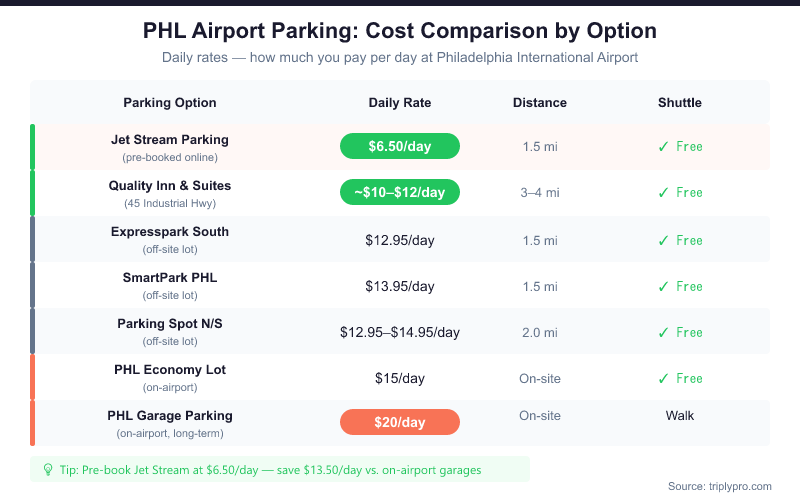 PHL Airport Parking: Cost Comparison by Option

Daily rates — how much you pay per day at Philadelphia International Airport

| Parking Option | Daily Rate | Distance | Shuttle |
|---|---|---|---|
| Jet Stream Parking (pre-booked online) | \$6.50/day | 1.5 mi | ✓ Free |
| Quality Inn & Suites (45 Industrial Hwy) | ~\$10–\$12/day | 3–4 mi | ✓ Free |
| Expresspark South (off-site lot) | \$12.95/day | 1.5 mi | ✓ Free |
| SmartPark PHL (off-site lot) | \$13.95/day | 1.5 mi | ✓ Free |
| Parking Spot N/S (off-site lot) | \$12.95–\$14.95/day | 2.0 mi | ✓ Free |
| PHL Economy Lot (on-airport) | \$15/day | On-site | ✓ Free |
| PHL Garage Parking (on-airport, long-term) | \$20/day | On-site | Walk |

Tip: Pre-book Jet Stream at \$6.50/day — save \$13.50/day vs. on-airport garages

Source: triplypro.com