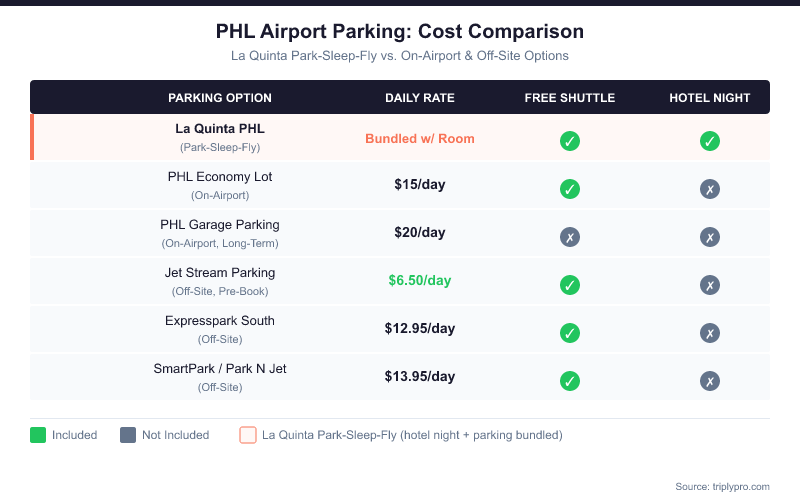 PHL Airport Parking: Cost Comparison

La Quinta Park-Sleep-Fly vs. On-Airport & Off-Site Options

| PARKING OPTION | DAILY RATE | FREE SHUTTLE | HOTEL NIGHT |
|---|---|---|---|
| La Quinta PHL (Park-Sleep-Fly) | Bundled w/ Room | ✓ | ✓ |
| PHL Economy Lot (On-Airport) | $15/day | ✓ | ✗ |
| PHL Garage Parking (On-Airport, Long-Term) | $20/day | ✗ | ✗ |
| Jet Stream Parking (Off-Site, Pre-Book) | $6.50/day | ✓ | ✗ |
| Expresspark South (Off-Site) | $12.95/day | ✓ | ✗ |
| SmartPark / Park N Jet (Off-Site) | $13.95/day | ✓ | ✗ |

Included   Not Included   La Quinta Park-Sleep-Fly (hotel night + parking bundled)

Source: triplypro.com