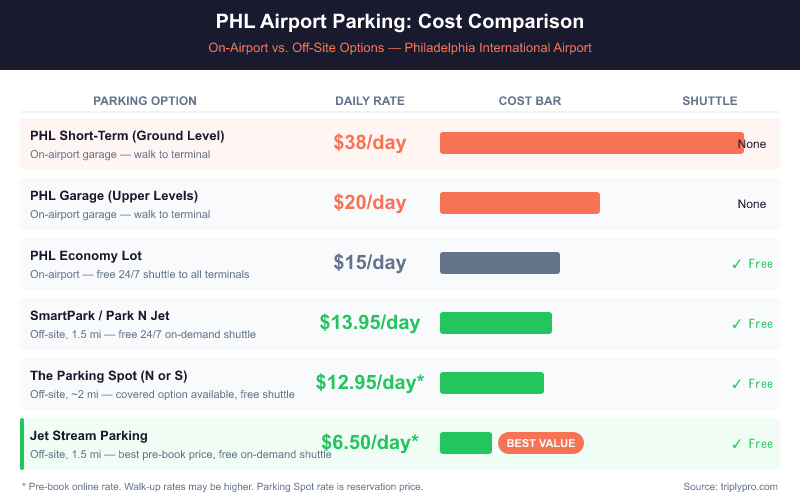 PHL Airport Parking: Cost Comparison

On-Airport vs. Off-Site Options — Philadelphia International Airport

| PARKING OPTION | DAILY RATE | COST BAR | SHUTTLE |
|---|---|---|---|
| PHL Short-Term (Ground Level) On-airport garage — walk to terminal | $38/day | | None |
| PHL Garage (Upper Levels) On-airport garage — walk to terminal | $20/day | | None |
| PHL Economy Lot On-airport — free 24/7 shuttle to all terminals | $15/day | | ✓ Free |
| SmartPark / Park N Jet Off-site, 1.5 mi — free 24/7 on-demand shuttle | $13.95/day | | ✓ Free |
| The Parking Spot (N or S) Off-site, ~2 mi — covered option available, free shuttle | $12.95/day* | | ✓ Free |
| Jet Stream Parking Off-site, 1.5 mi — best pre-book price, free on-demand shuttle | $6.50/day* | BEST VALUE | ✓ Free |

* Pre-book online rate. Walk-up rates may be higher. Parking Spot rate is reservation price.

Source: triplypro.com