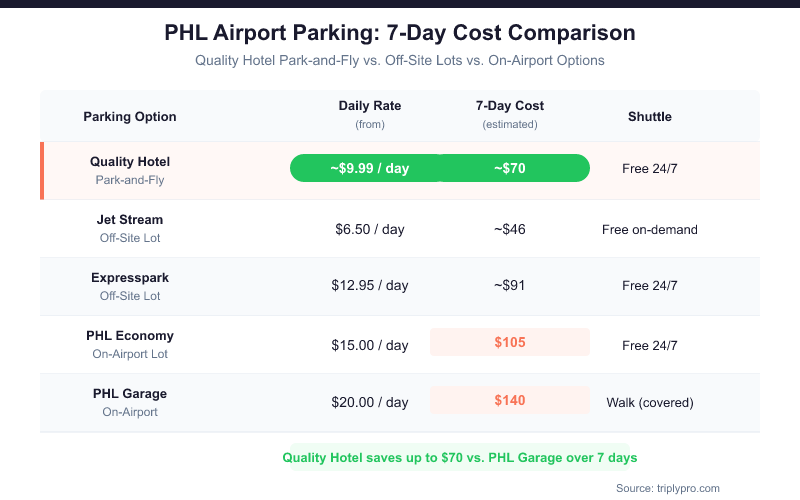 PHL Airport Parking: 7-Day Cost Comparison

Quality Hotel Park-and-Fly vs. Off-Site Lots vs. On-Airport Options

| Parking Option | Daily Rate (from) | 7-Day Cost (estimated) | Shuttle |
|---|---|---|---|
| Quality Hotel Park-and-Fly | ~$9.99 / day | ~$70 | Free 24/7 |
| Jet Stream Off-Site Lot | $6.50 / day | ~$46 | Free on-demand |
| Expresspark Off-Site Lot | $12.95 / day | ~$91 | Free 24/7 |
| PHL Economy On-Airport Lot | $15.00 / day | $105 | Free 24/7 |
| PHL Garage On-Airport | $20.00 / day | $140 | Walk (covered) |

Quality Hotel saves up to $70 vs. PHL Garage over 7 days

Source: triplypro.com