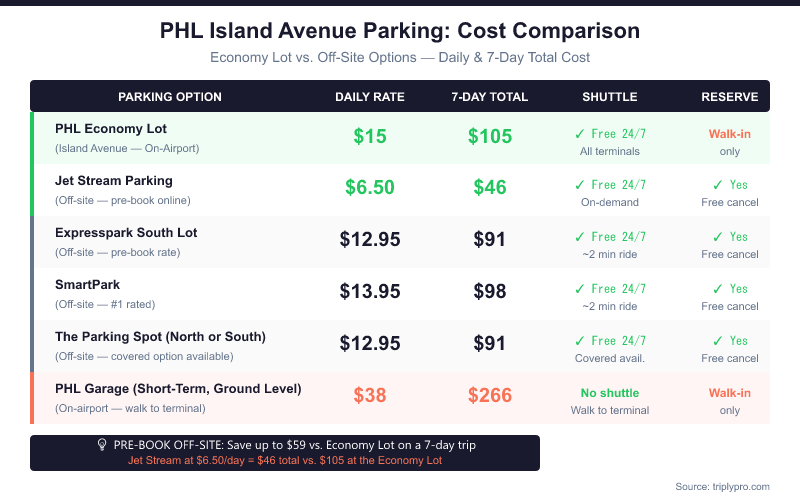 PHL Island Avenue Parking: Cost Comparison

Economy Lot vs. Off-Site Options — Daily & 7-Day Total Cost

| PARKING OPTION | DAILY RATE | 7-DAY TOTAL | SHUTTLE | RESERVE |
|---|---|---|---|---|
| PHL Economy Lot (Island Avenue — On-Airport) | $15 | $105 | ✓ Free 24/7 All terminals | Walk-in only |
| Jet Stream Parking (Off-site — pre-book online) | $6.50 | $46 | ✓ Free 24/7 On-demand | ✓ Yes Free cancel |
| Expresspark South Lot (Off-site — pre-book rate) | $12.95 | $91 | ✓ Free 24/7 ~2 min ride | ✓ Yes Free cancel |
| SmartPark (Off-site — #1 rated) | $13.95 | $98 | ✓ Free 24/7 ~2 min ride | ✓ Yes Free cancel |
| The Parking Spot (North or South) (Off-site — covered option available) | $12.95 | $91 | ✓ Free 24/7 Covered avail. | ✓ Yes Free cancel |
| PHL Garage (Short-Term, Ground Level) (On-airport — walk to terminal) | $38 | $266 | No shuttle Walk to terminal | Walk-in only |

PRE-BOOK OFF-SITE: Save up to $59 vs. Economy Lot on a 7-day trip
Jet Stream at $6.50/day = $46 total vs. $105 at the Economy Lot

Source: triplypro.com